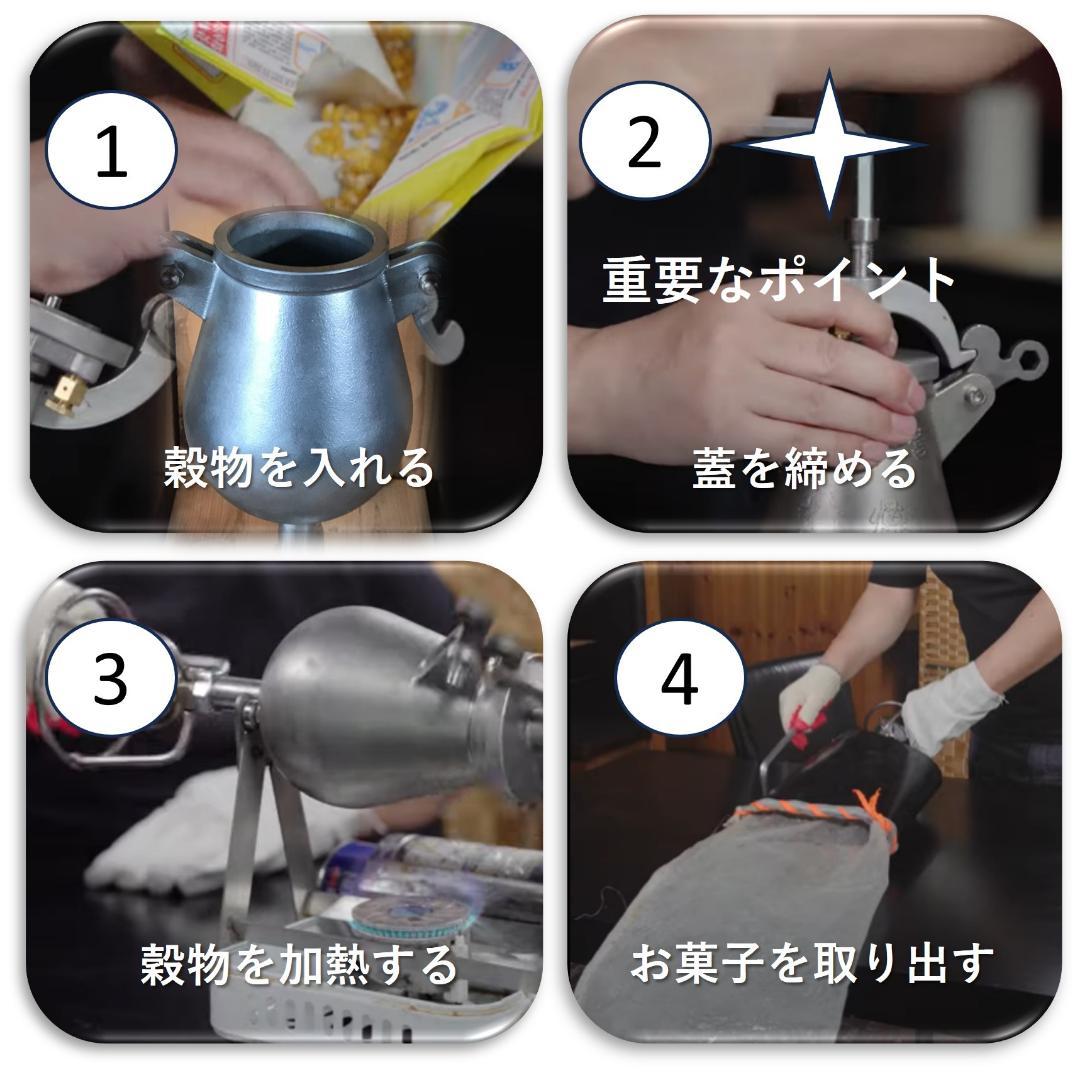 1

穀物を入れる

2

重要なポイント

蓋を締める

3

穀物を加熱する

4

お菓子を取り出す