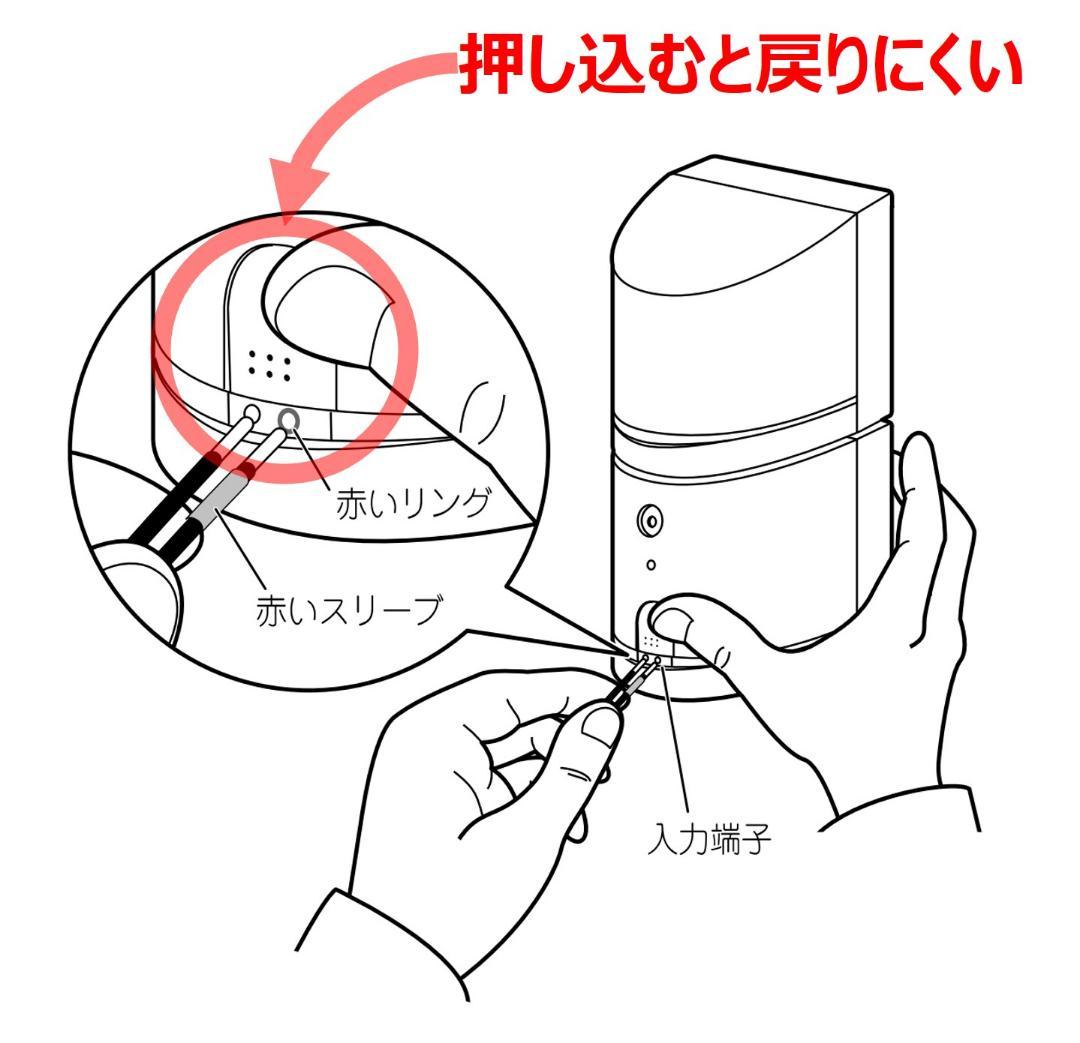 押し込むと戻りにくい

赤いリング

赤いスリーブ

入力端子