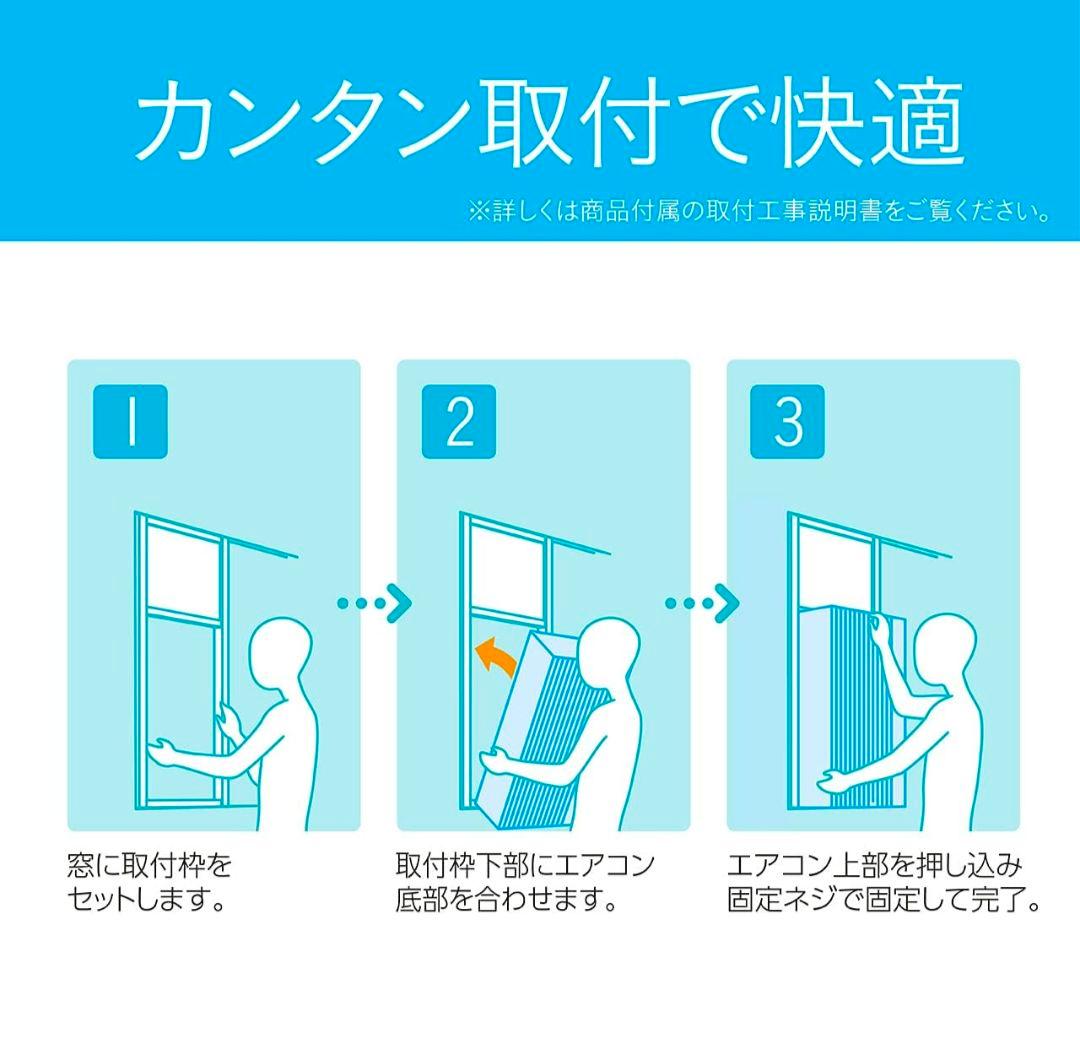 カンタン取付で快適

※詳しくは商品付属の取付工事説明書をご覧ください。

1

窓に取付枠をセットします。

2

取付枠下部にエアコン底部を合わせます。

3

エアコン上部を押し込み固定ネジで固定して完了。