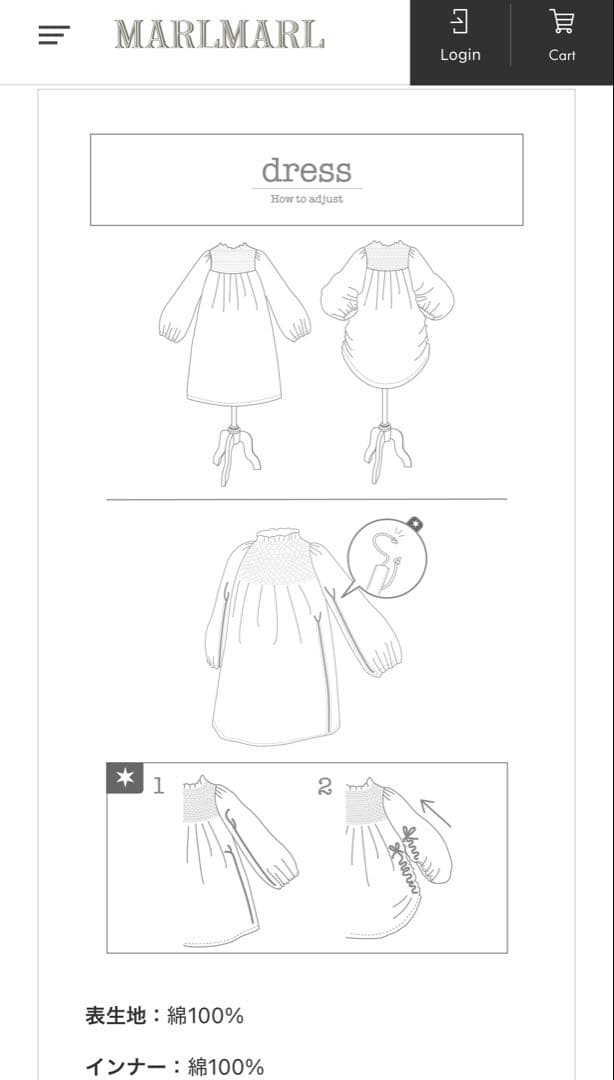 MARLMARL

Login

Cart

dress
How to adjust

1

2

表生地：綿100%

インナー：綿100%