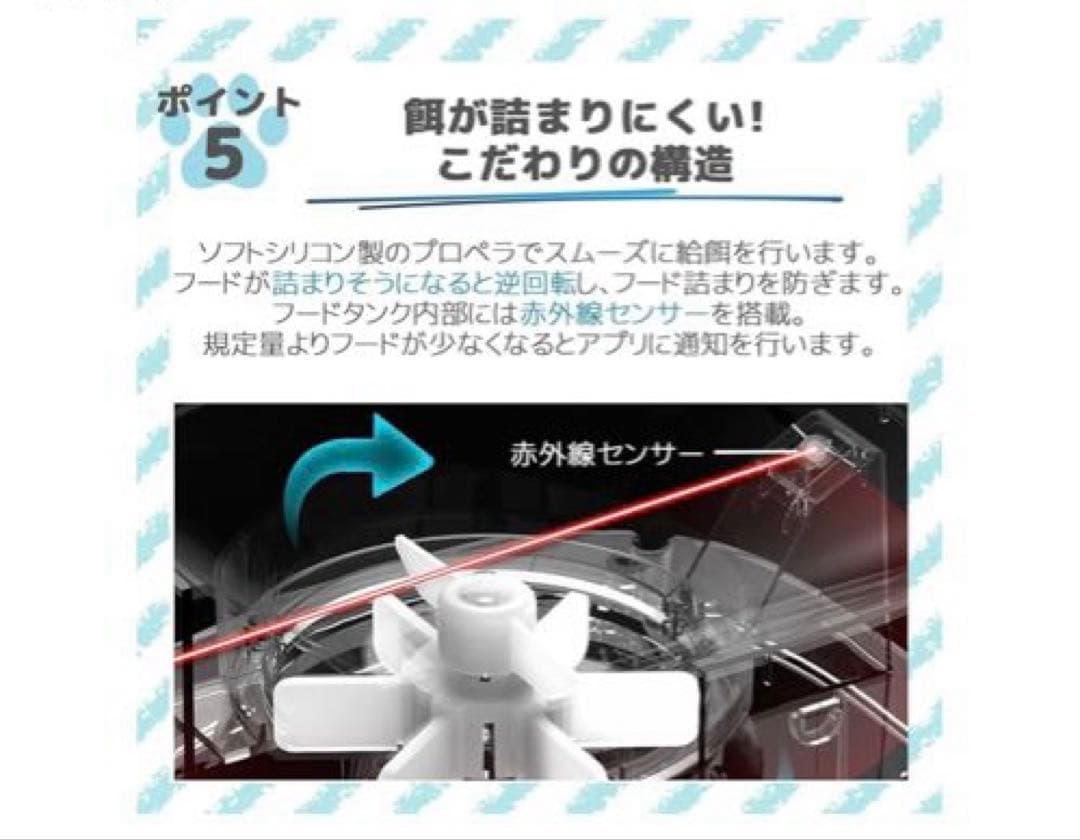 ポイント
5

餌が詰まりにくい!
こだわりの構造

ソフトシリコン製のプロペラでスムーズに給餌を行います。
フードが詰まりそうになると逆回転し、フード詰まりを防ぎます。
フードタンク内部には赤外線センサーを搭載。
規定量よりフードが少なくなるとアプリに通知を行います。

赤外線センサー