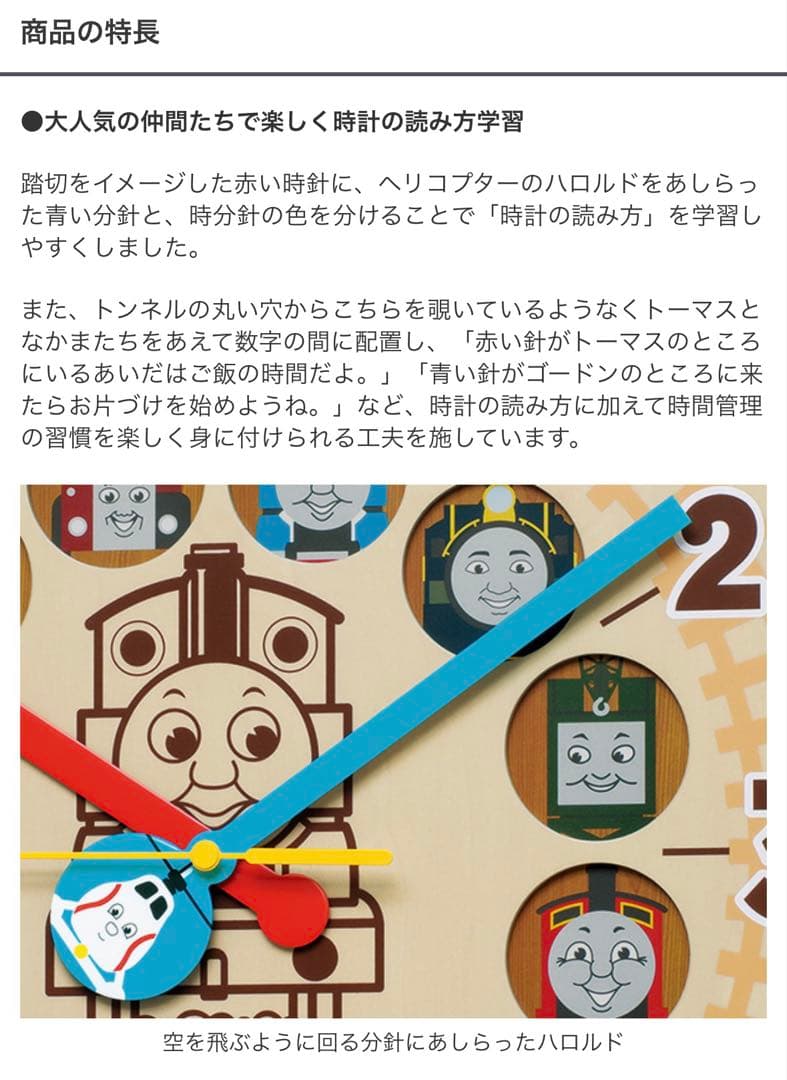 商品の特長

●大人気の仲間たちで楽しく時計の読み方学習

踏切をイメージした赤い時針に、ヘリコプターのハロルドをあしらった青い分針と、時分針の色を分けることで「時計の読み方」を学習しやすくしました。

また、トンネルの丸い穴からこちらを覗いているようなくトーマスとなかまたちをあえて数字の間に配置し、「赤い針がトーマスのところにいるあいだはご飯の時間だよ。」「青い針がゴードンのところに来たらお片づけを始めようね。」など、時計の読み方に加えて時間管理の習慣を楽しく身に付けられる工夫を施しています。

2

空を飛ぶように回る分針にあしらったハロルド