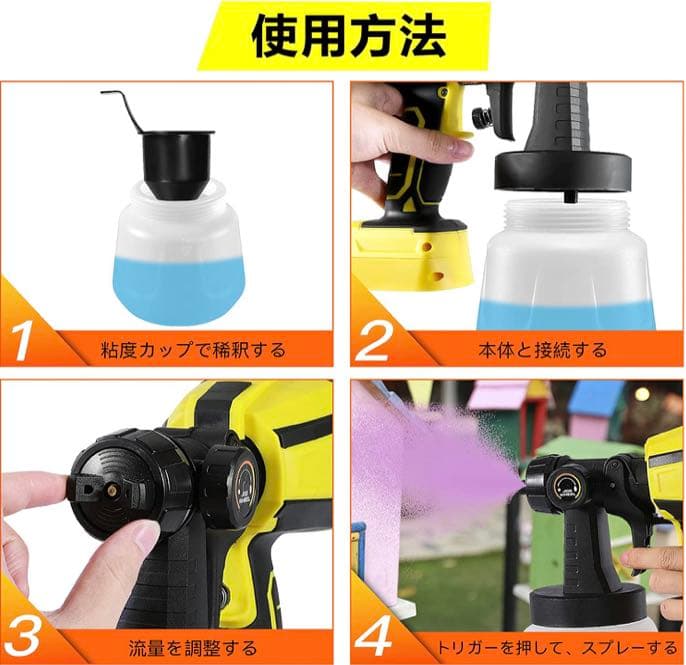 使用方法

1 粘度カップで稀釈する

2 本体と接続する

3 流量を調整する

4 トリガーを押して、スプレーする