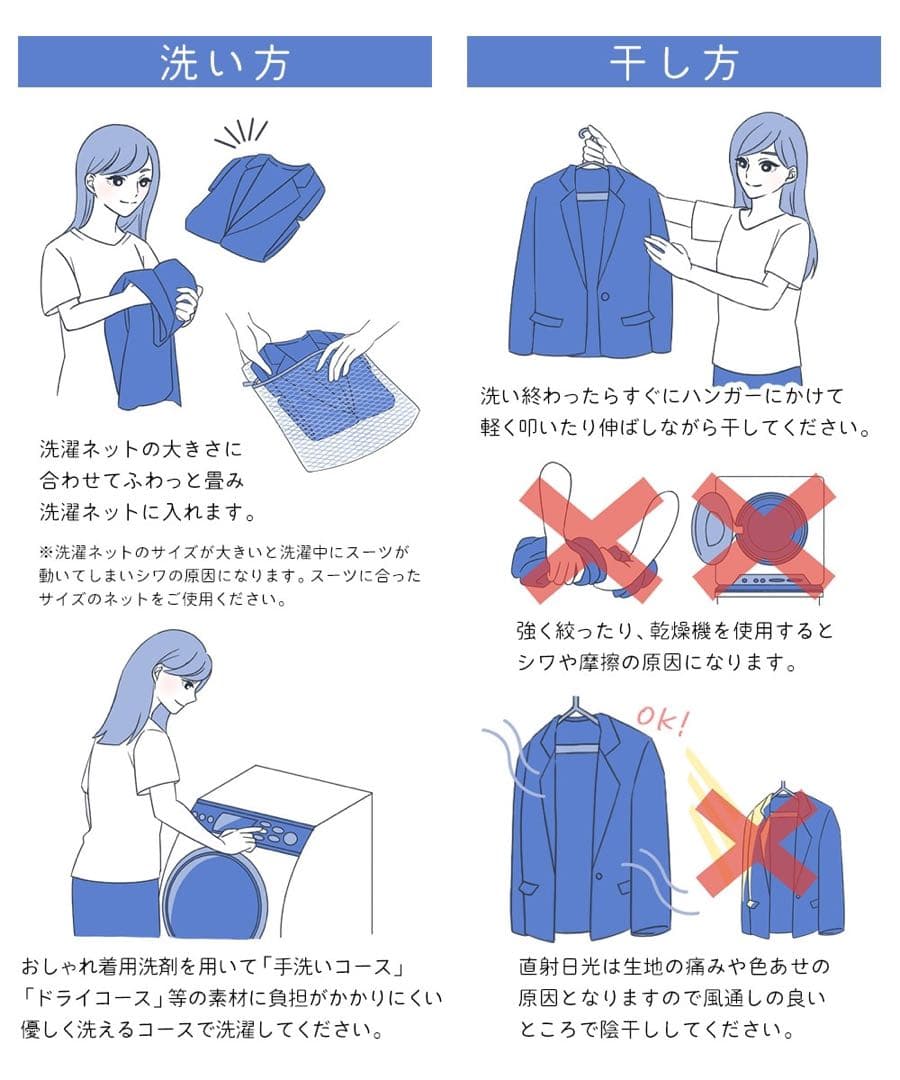 洗い方

洗濯ネットの大きさに合わせてふわっと畳み洗濯ネットに入れます。

※洗濯ネットのサイズが大きいと洗濯中にスーツが動いてしまいシワの原因になります。スーツに合ったサイズのネットをご使用ください。

おしゃれ着用洗剤を用いて「手洗いコース」「ドライコース」等の素材に負担がかかりにくい優しく洗えるコースで洗濯してください。

干し方

洗い終わったらすぐにハンガーにかけて軽く叩いたり伸ばしながら干してください。

強く絞ったり、乾燥機を使用するとシワや摩擦の原因になります。

OK!

直射日光は生地の痛みや色あせの原因となりますので風通しの良いところで陰干ししてください。