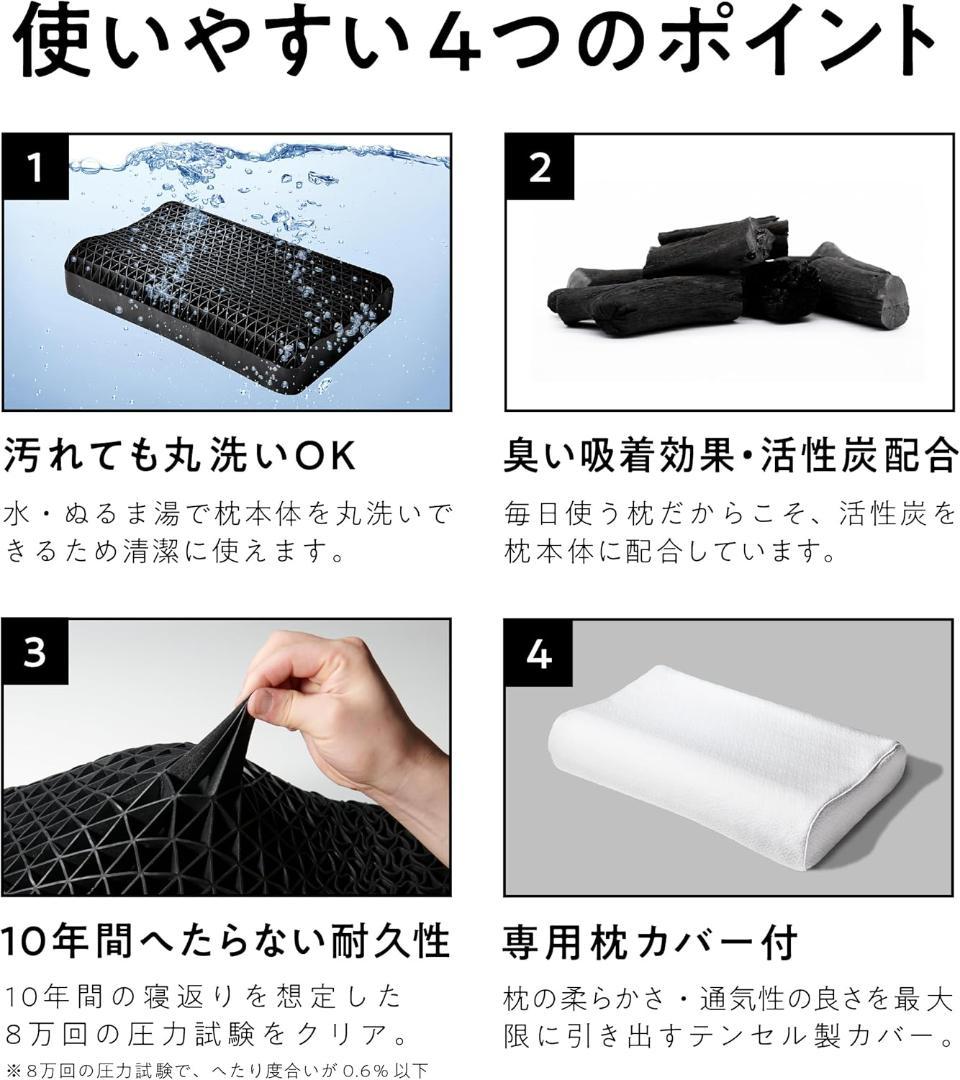 使いやすい4つのポイント

1

汚れても丸洗いOK

水・ぬるま湯で枕本体を丸洗いできるため清潔に使えます。

2

臭い吸着効果・活性炭配合

毎日使う枕だからこそ、活性炭を枕本体に配合しています。

3

10年間へたらない耐久性

10年間の寝返りを想定した8万回の圧力試験をクリア。

※8万回の圧力試験で、へたり度合いが0.6%以下

4

専用枕カバー付

枕の柔らかさ・通気性の良さを最大限に引き出すテンセル製カバー。