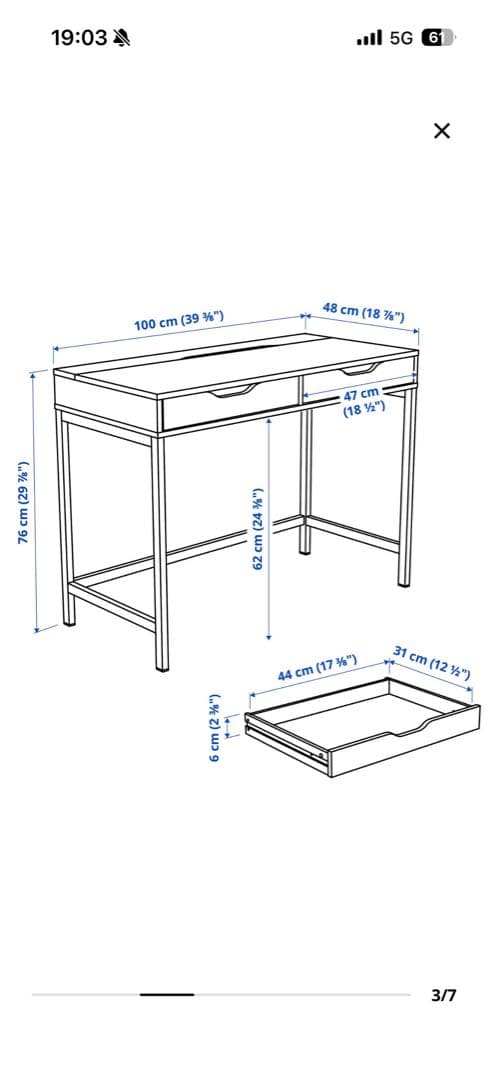 19:03

5G 61

×

100 cm (39 ⅜")

48 cm (18 ⅞")

47 cm (18 ½")

76 cm (29 ⅞")

62 cm (24 ⅜")

44 cm (17 ⅜")

31 cm (12 ½")

6 cm (2 ⅜")

3/7