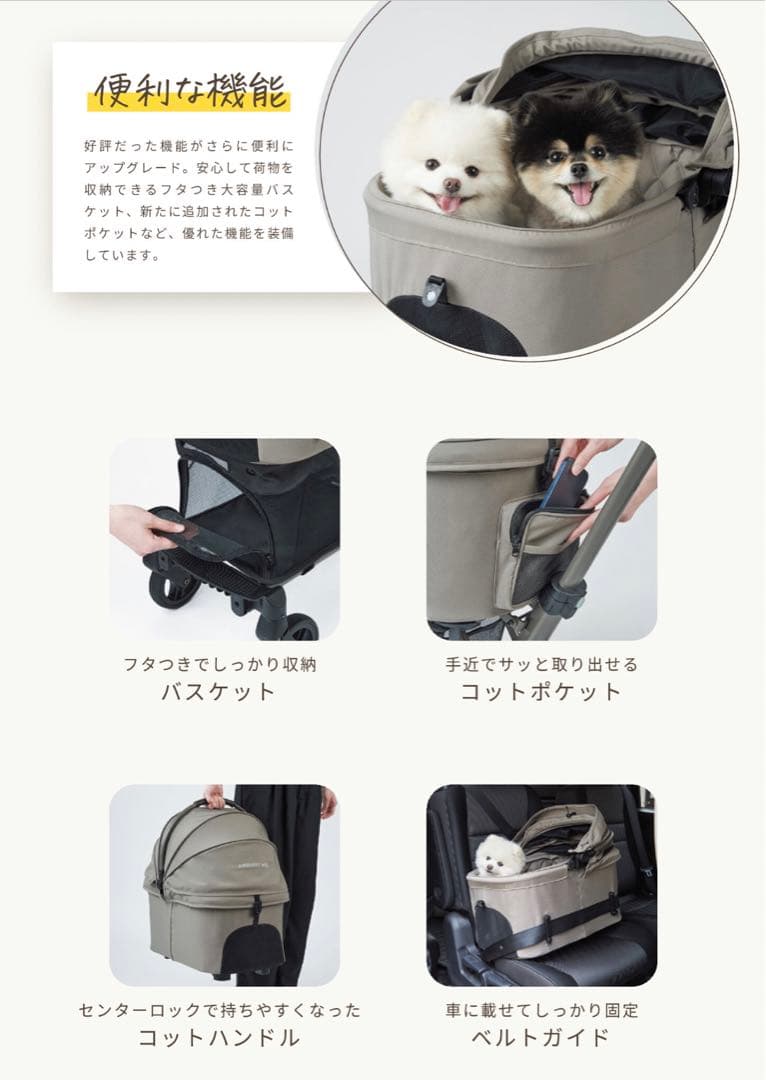 便利な機能

好評だった機能がさらに便利にアップグレード。安心して荷物を収納できるフタつき大容量バスケット、新たに追加されたコットポケットなど、優れた機能を装備しています。

フタつきでしっかり収納
バスケット

手近でサッと取り出せる
コットポケット

センターロックで持ちやすくなった
コットハンドル

車に載せてしっかり固定
ベルトガイド