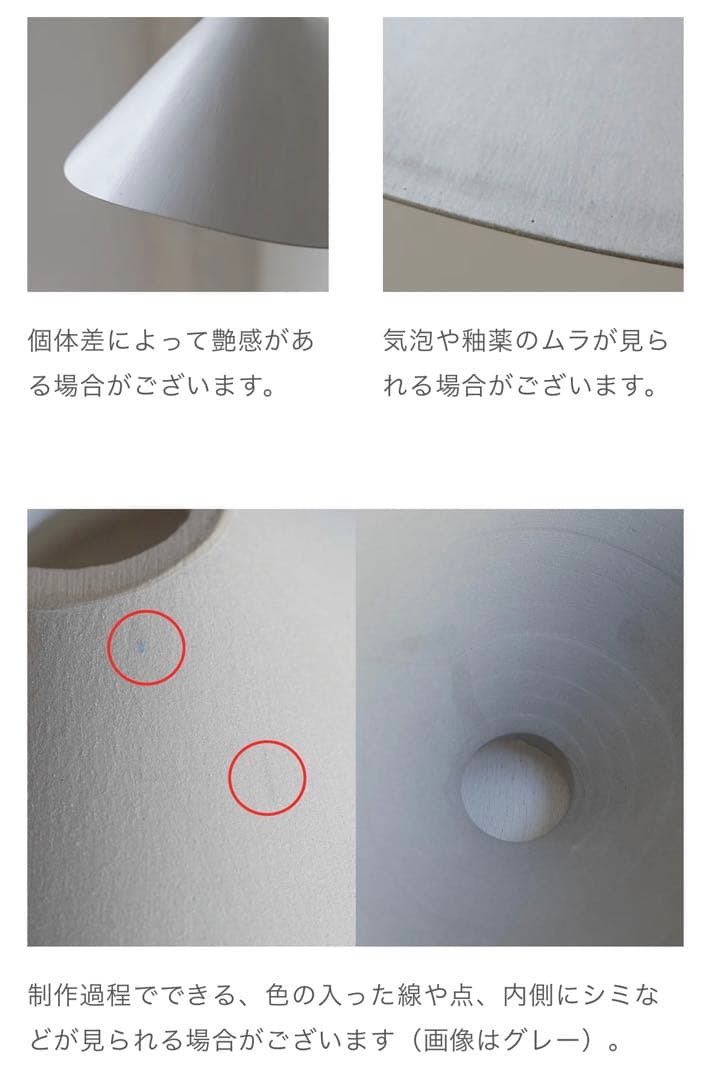 個体差によって艶感がある場合がございます。

気泡や釉薬のムラが見られる場合がございます。

制作過程でできる、色の入った線や点、内側にシミなどが見られる場合がございます（画像はグレー）。