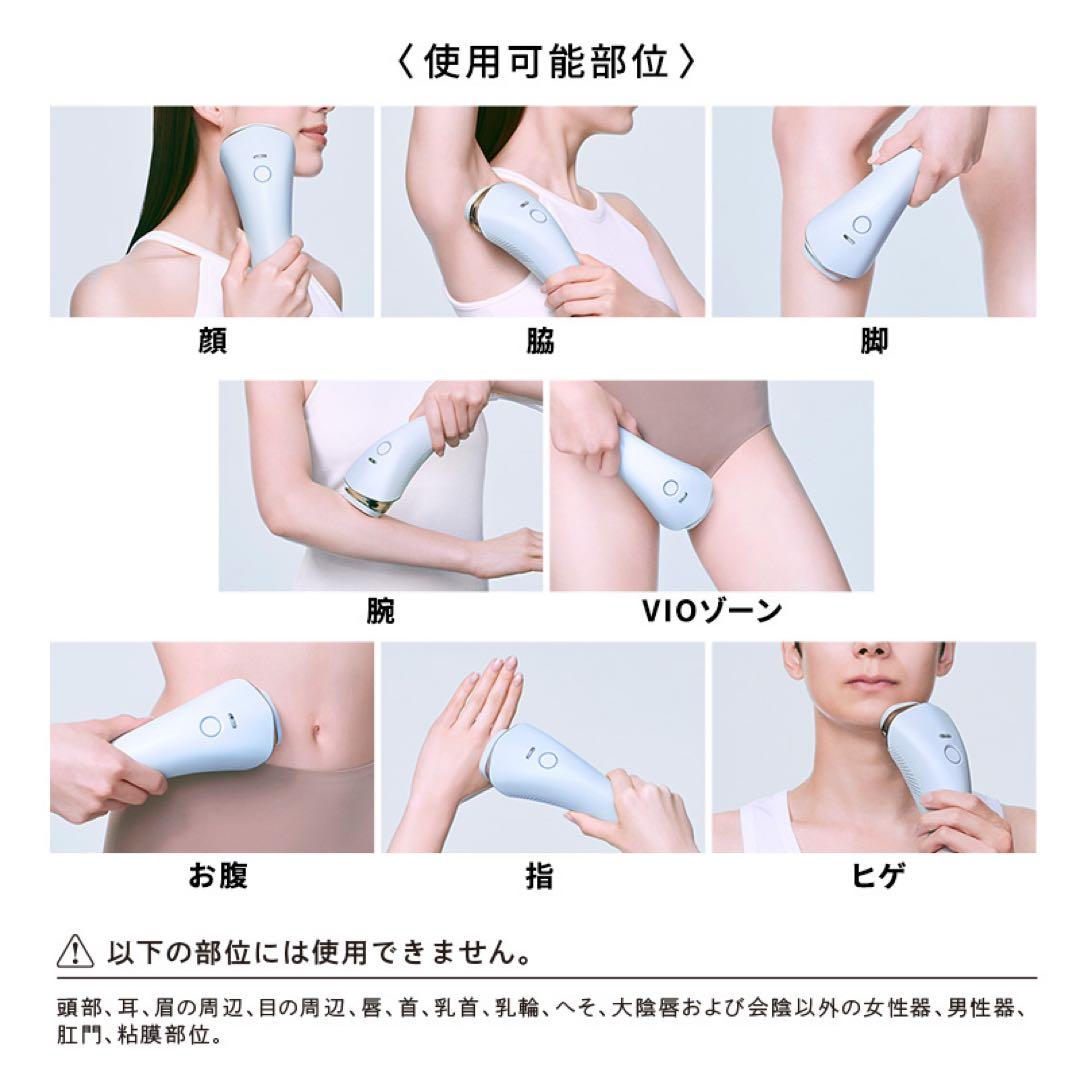 〈使用可能部位〉

顔

脇

脚

腕

VIOゾーン

お腹

指

ヒゲ

以下の部位には使用できません。

頭部、耳、眉の周辺、目の周辺、唇、首、乳首、乳輪、へそ、大陰唇および会陰以外の女性器、男性器、肛門、粘膜部位。