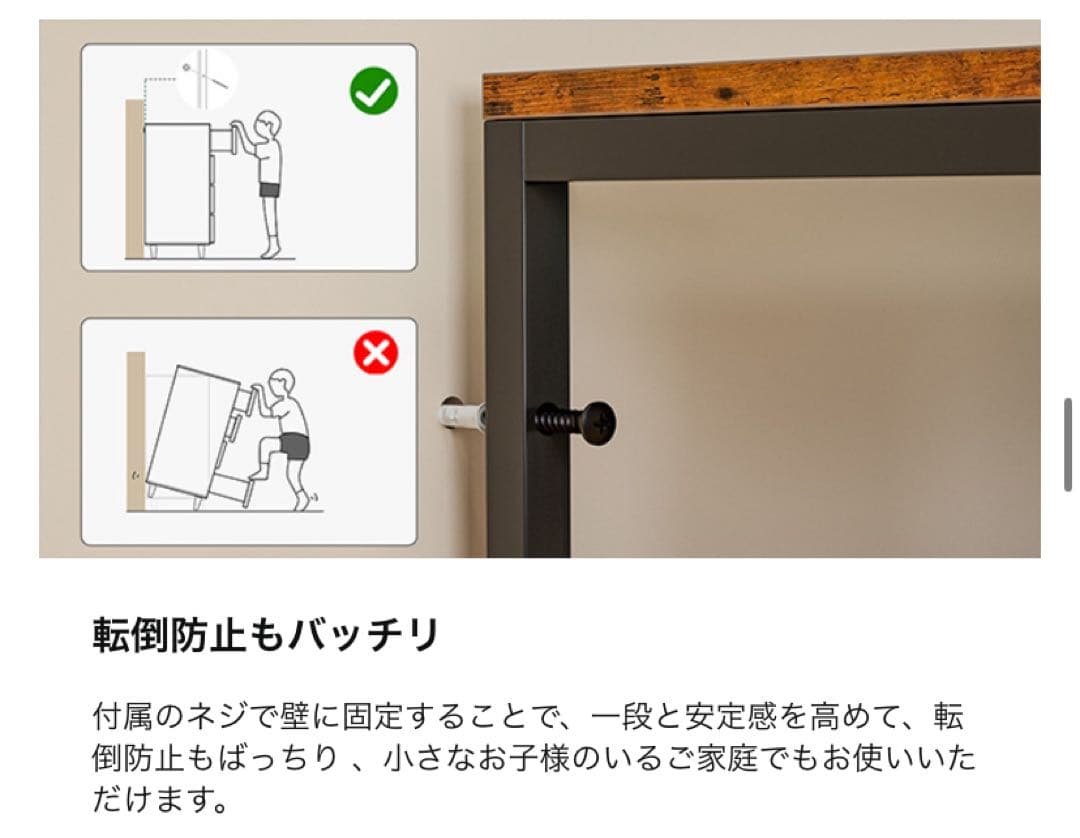 転倒防止もバッチリ

付属のネジで壁に固定することで、一段と安定感を高めて、転倒防止もばっちり 、小さなお子様のいるご家庭でもお使いいただけます。