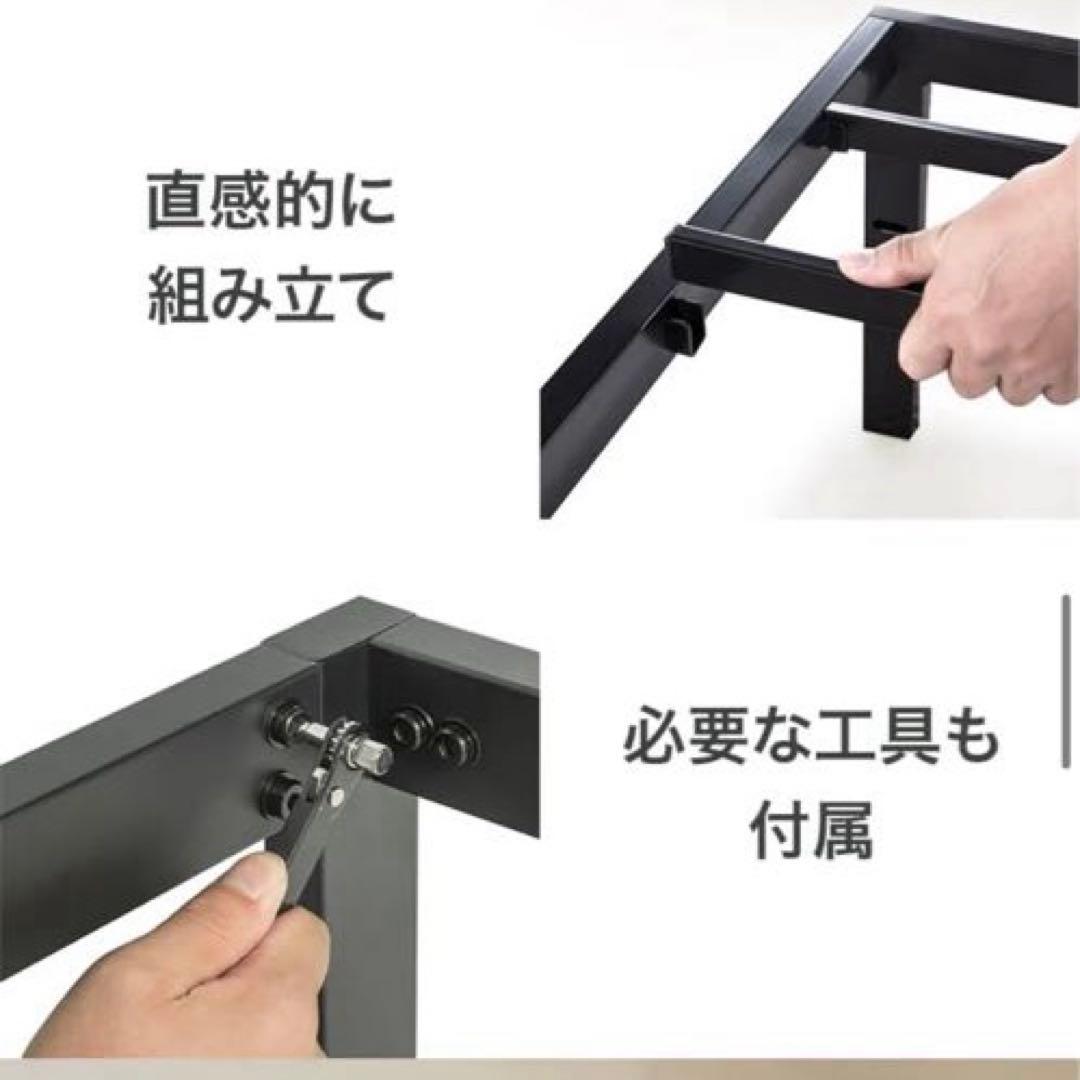 直感的に
組み立て

必要な工具も
付属