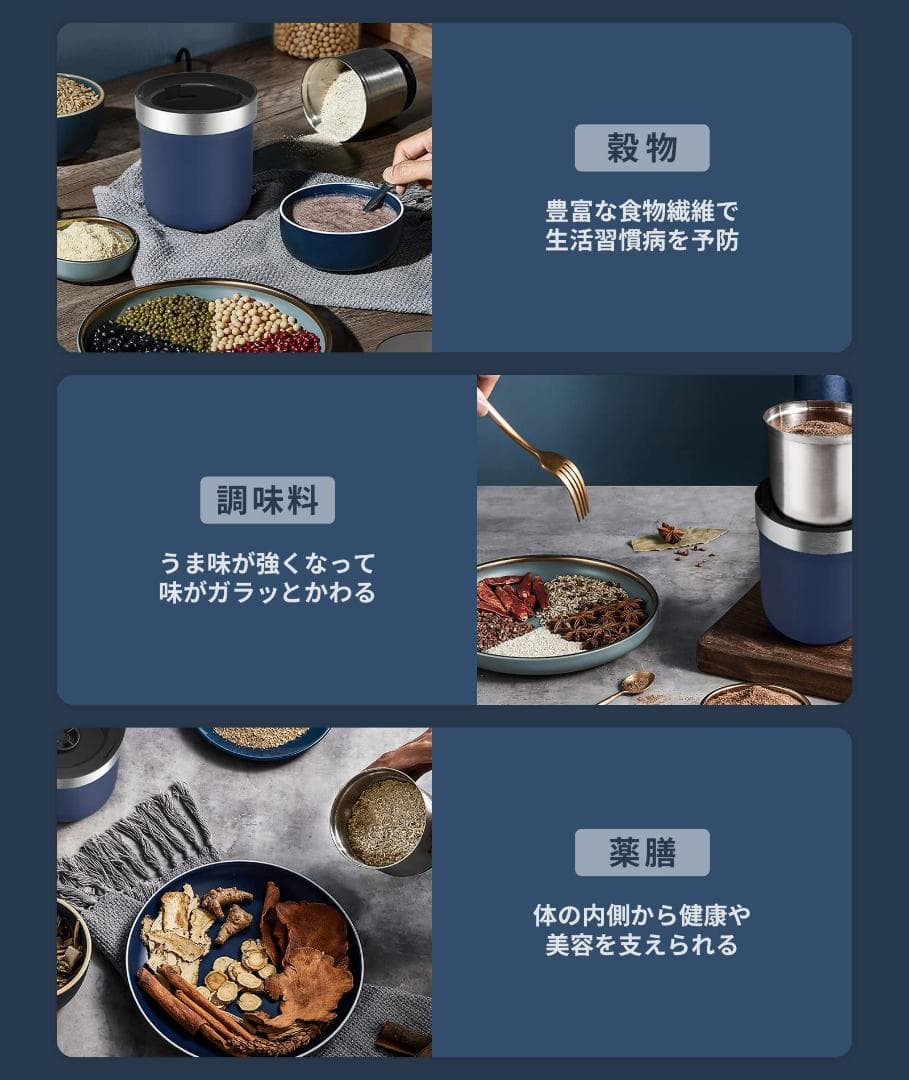 穀物

豊富な食物繊維で
生活習慣病を予防

調味料

うま味が強くなって
味がガラッとかわる

薬膳

体の内側から健康や
美容を支えられる