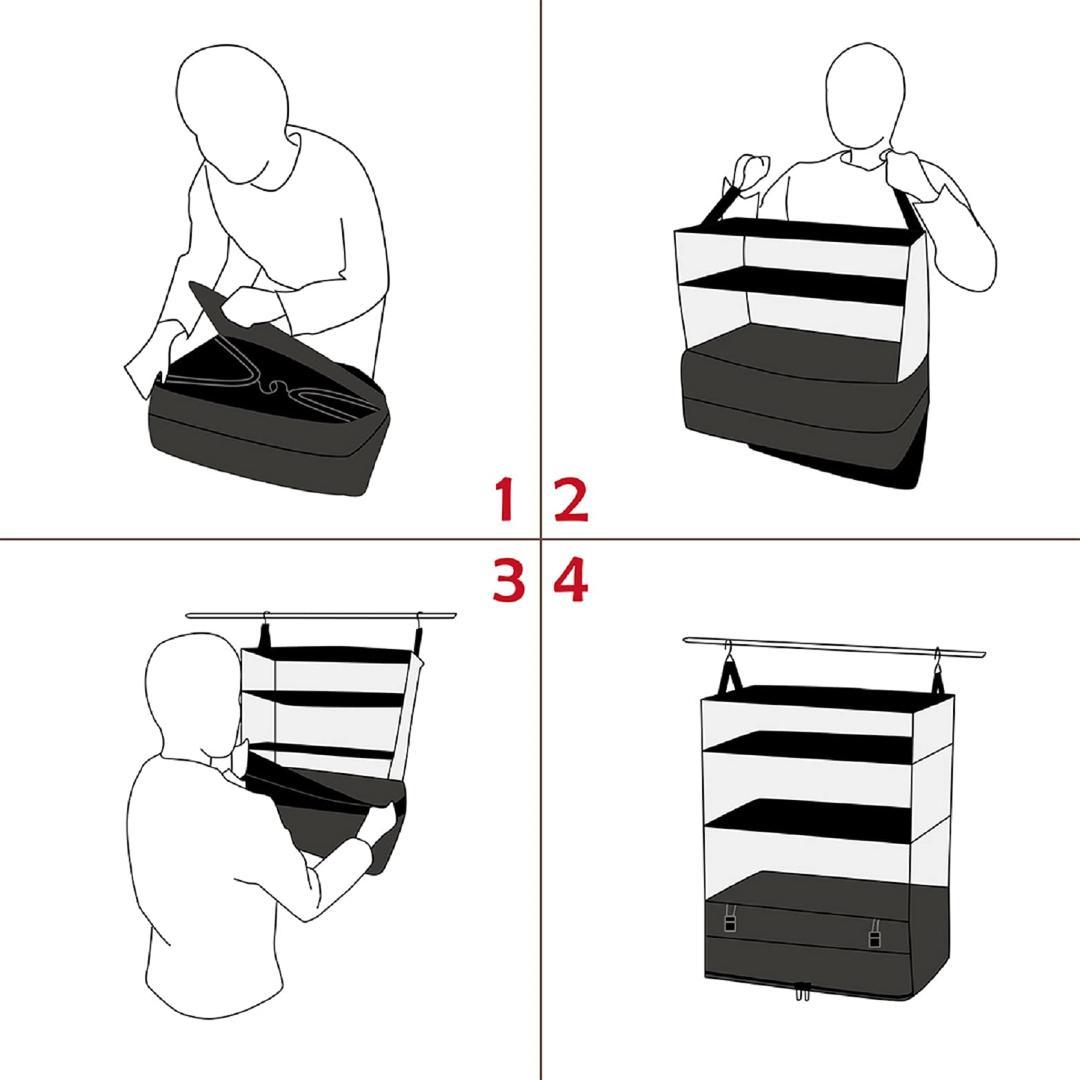 1 2
3 4