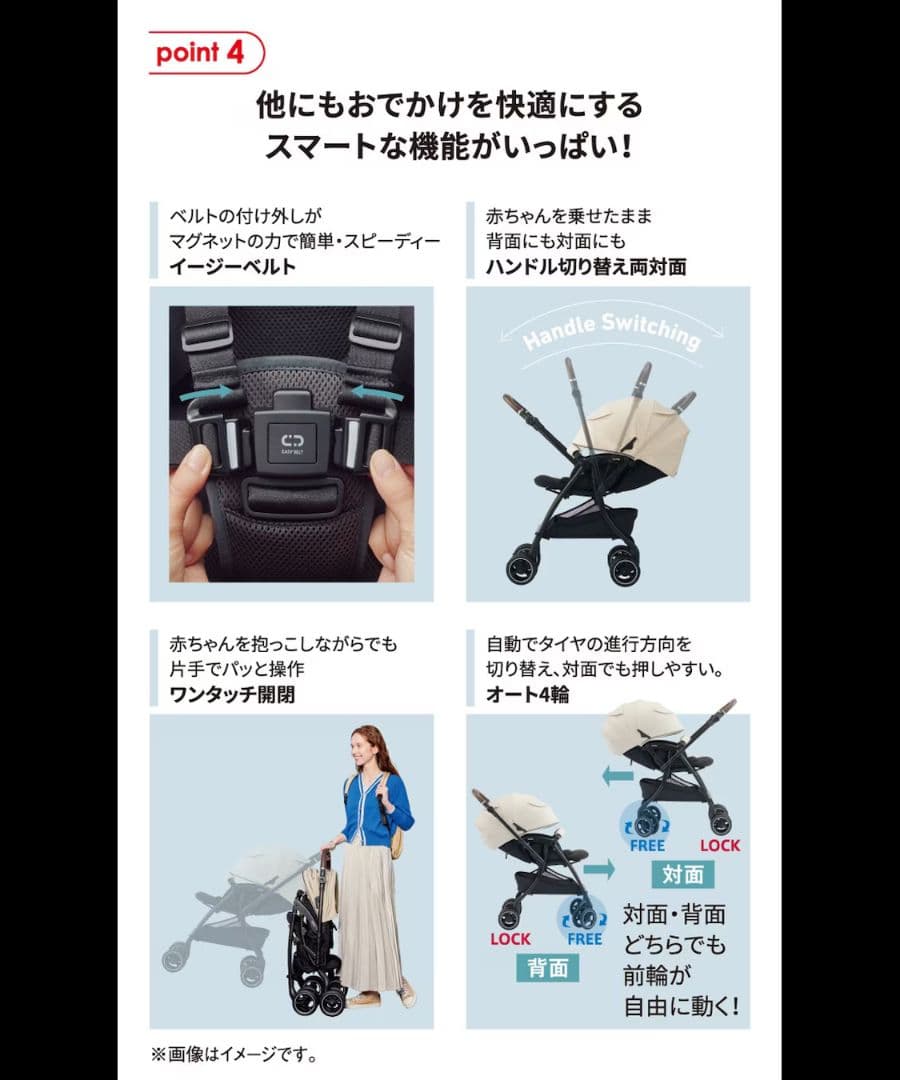 point 4

他にもおでかけを快適にする
スマートな機能がいっぱい！

ベルトの付け外しが
マグネットの力で簡単・スピーディー
イージーベルト

EASY BELT

赤ちゃんを乗せたまま
背面にも対面にも
ハンドル切り替え両対面

Handle Switching

赤ちゃんを抱っこしながらでも
片手でパッと操作
ワンタッチ開閉

自動でタイヤの進行方向を
切り替え、対面でも押しやすい。
オート4輪

FREE
LOCK
対面

LOCK
FREE
背面

対面・背面
どちらでも
前輪が
自由に動く！

※画像はイメージです。