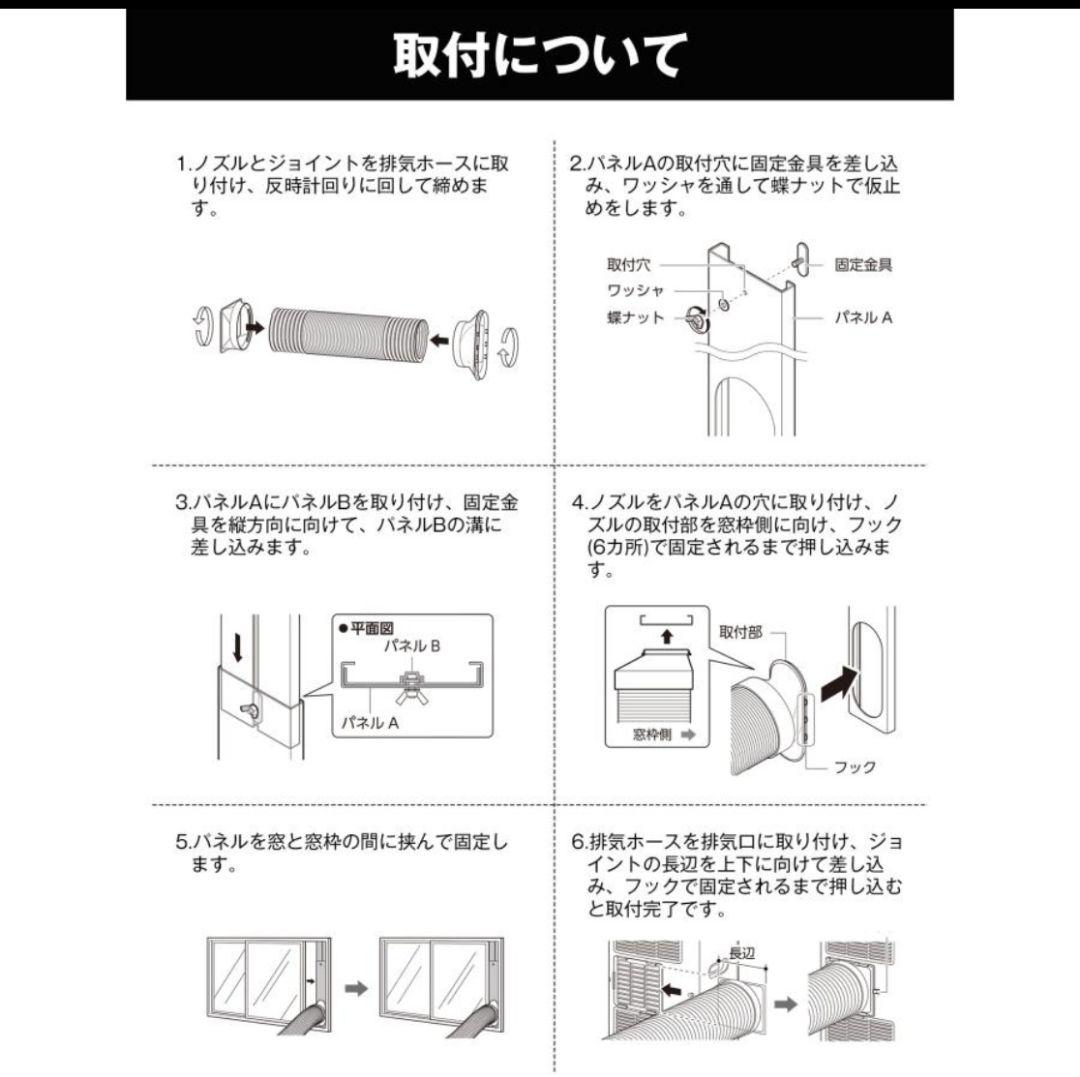 取付について

1.ノズルとジョイントを排気ホースに取り付け、反時計回りに回して締めます。

2.パネルAの取付穴に固定金具を差し込み、ワッシャを通して蝶ナットで仮止めをします。

取付穴
ワッシャ
蝶ナット
固定金具
パネル A

3.パネルAにパネルBを取り付け、固定金具を縦方向に向けて、パネルBの溝に差し込みます。

●平面図
パネル B
パネル A

4.ノズルをパネルAの穴に取り付け、ノズルの取付部を窓枠側に向け、フック(6カ所)で固定されるまで押し込みます。

取付部
窓枠側
フック

5.パネルを窓と窓枠の間に挟んで固定します。

6.排気ホースを排気口に取り付け、ジョイントの長辺を上下に向けて差し込み、フックで固定されるまで押し込むと取付完了です。

長辺