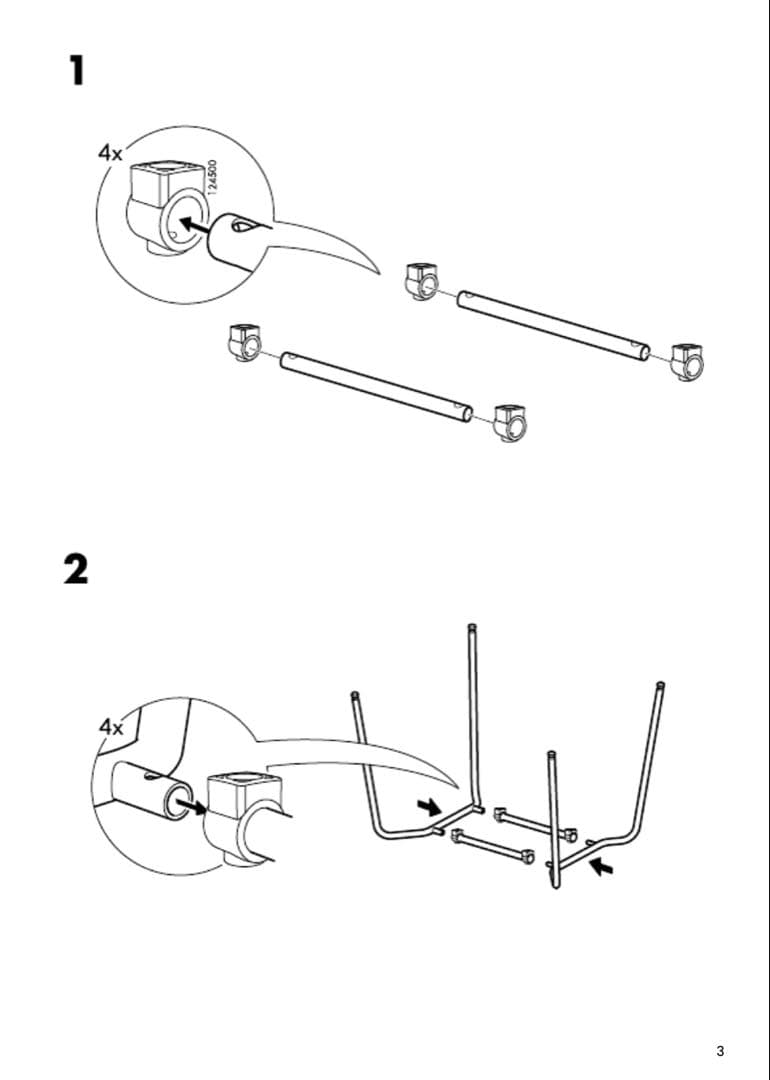 1

4x

126500

2

4x

3