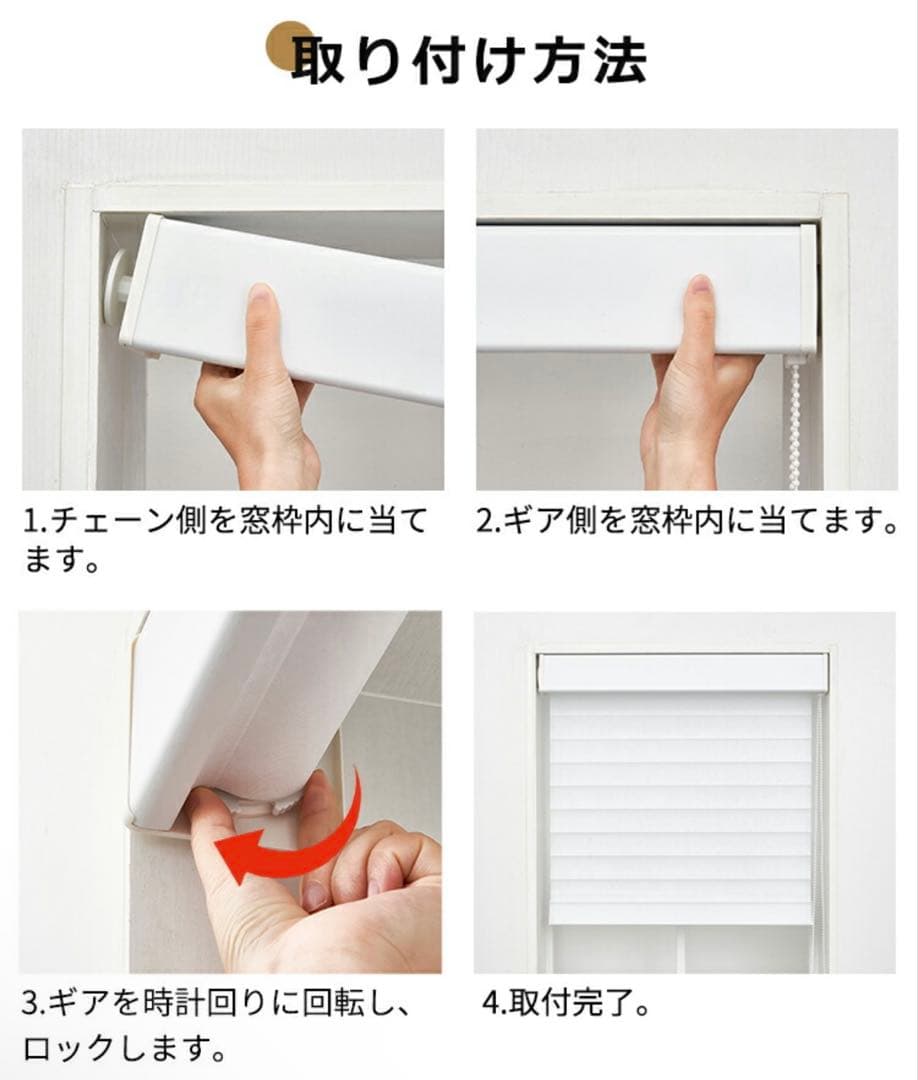 取り付け方法

1.チェーン側を窓枠内に当てます。

2.ギア側を窓枠内に当てます。

3.ギアを時計回りに回転し、ロックします。

4.取付完了。