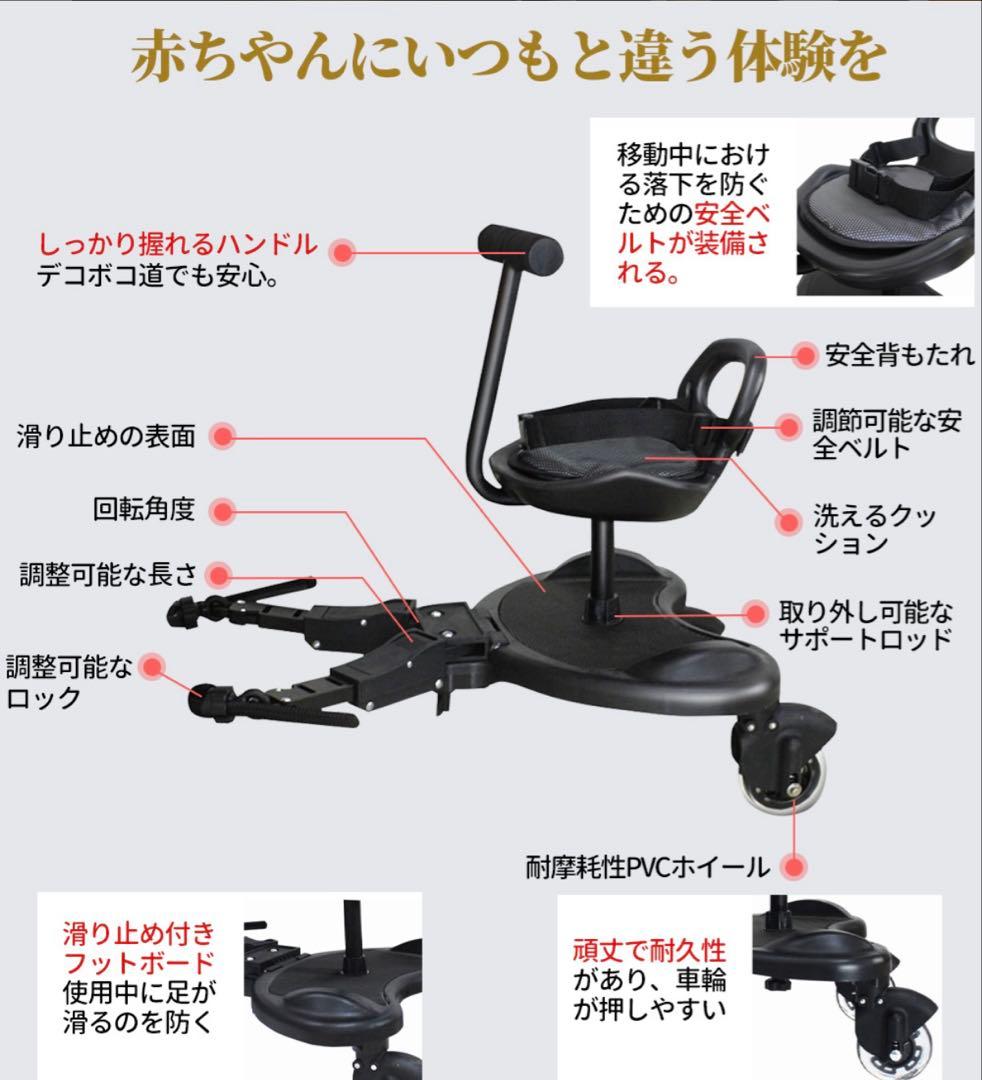 赤ちゃんにいつもと違う体験を

移動中における落下を防ぐための安全ベルトが装備される。

しっかり握れるハンドル
デコボコ道でも安心。

安全背もたれ

滑り止めの表面

調節可能な安全ベルト

回転角度

洗えるクッション

調整可能な長さ

取り外し可能なサポートロッド

調整可能なロック

耐摩耗性PVCホイール

滑り止め付きフットボード
使用中に足が滑るのを防ぐ

頑丈で耐久性があり、車輪が押しやすい