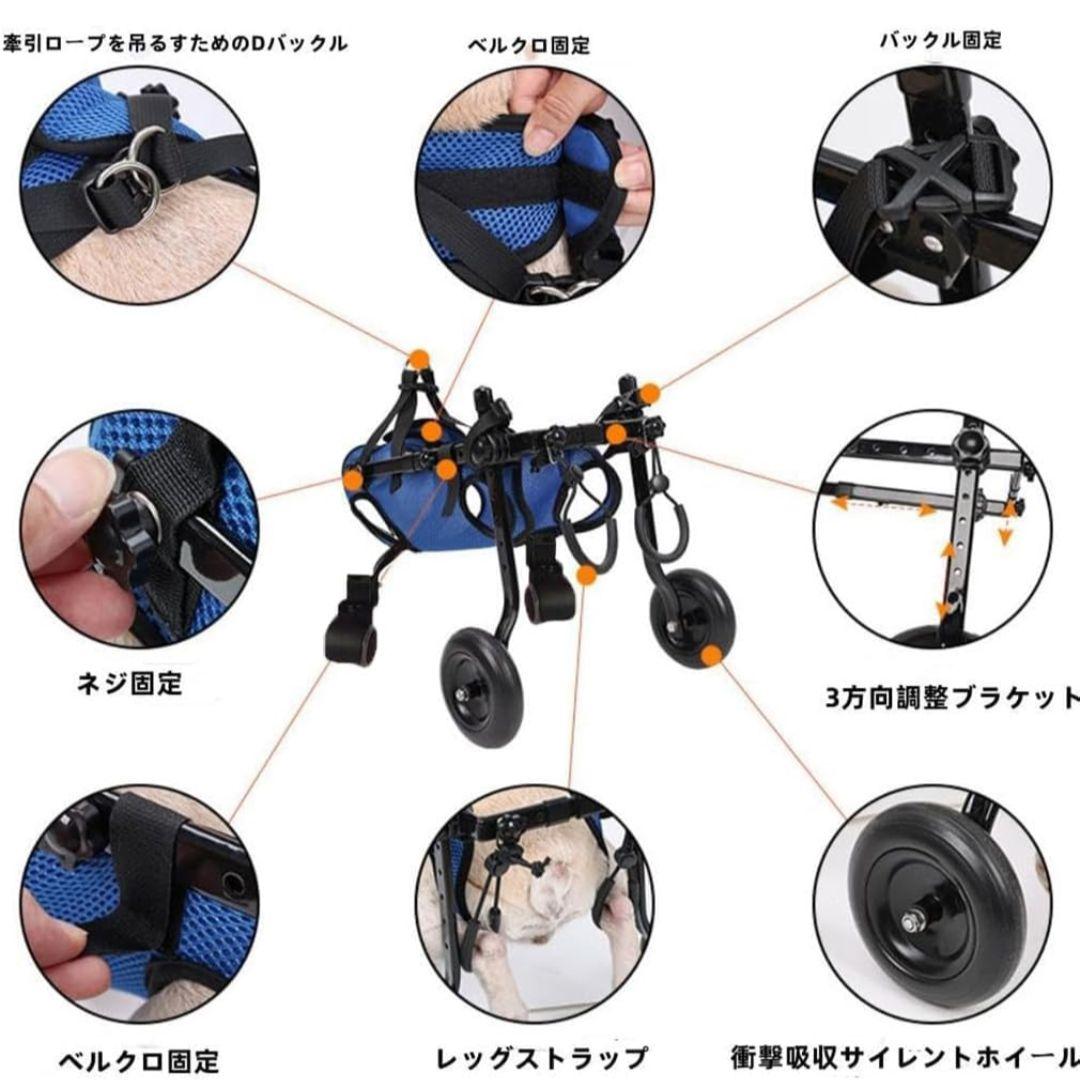 牽引ロープを吊るすためのDバックル

ベルクロ固定

バックル固定

ネジ固定

3方向調整ブラケット

ベルクロ固定

レッグストラップ

衝撃吸収サイレントホイール