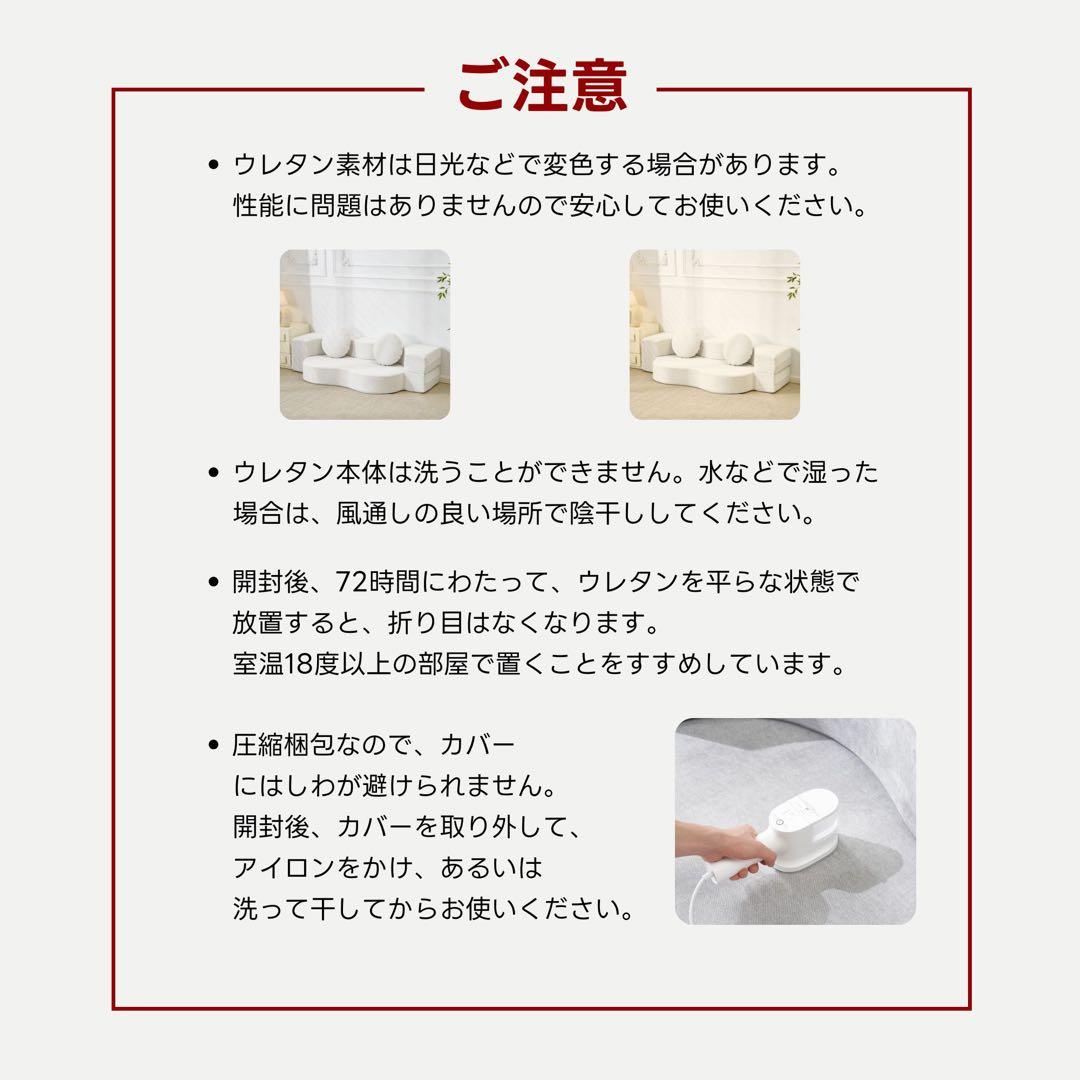 ご注意

• ウレタン素材は日光などで変色する場合があります。性能に問題はありませんので安心してお使いください。

• ウレタン本体は洗うことができません。水などで湿った場合は、風通しの良い場所で陰干ししてください。

• 開封後、72時間にわたって、ウレタンを平らな状態で放置すると、折り目はなくなります。室温18度以上の部屋で置くことをすすめしています。

• 圧縮梱包なので、カバーにはしわが避けられません。開封後、カバーを取り外して、アイロンをかけ、あるいは洗って干してからお使いください。