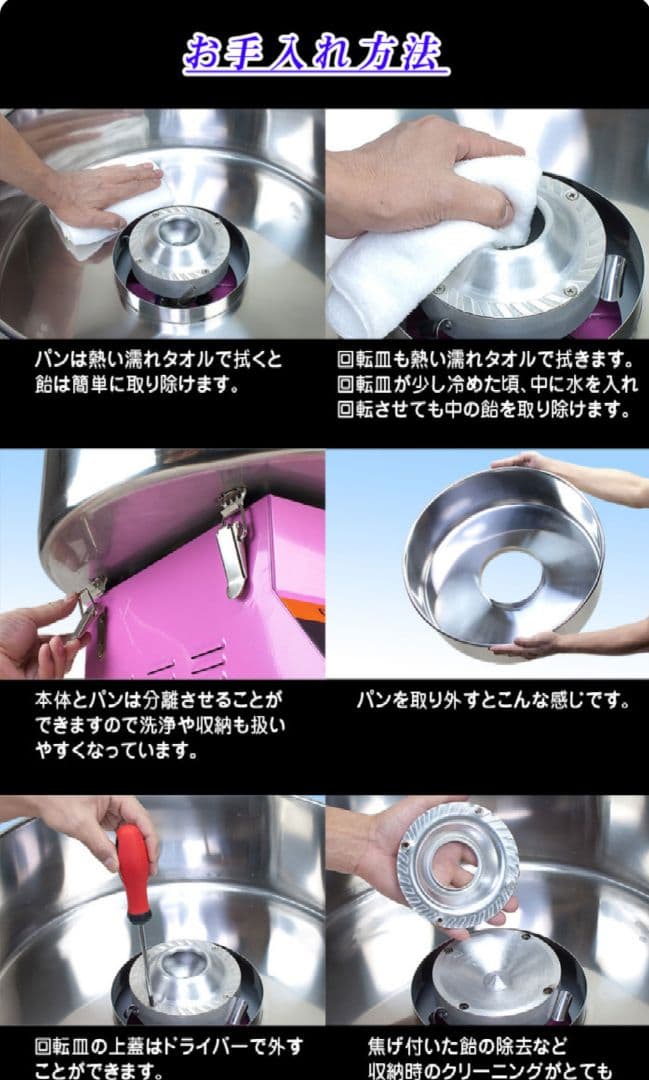 お手入れ方法

パンは熱い濡れタオルで拭くと飴は簡単に取り除けます。

回転皿も熱い濡れタオルで拭きます。回転皿が少し冷めた頃、中に水を入れ回転させても中の飴を取り除けます。

本体とパンは分離させることができますので洗浄や収納も扱いやすくなっています。

パンを取り外すとこんな感じです。

回転皿の上蓋はドライバーで外すことができます。

焦げ付いた飴の除去など収納時のクリーニングがとても