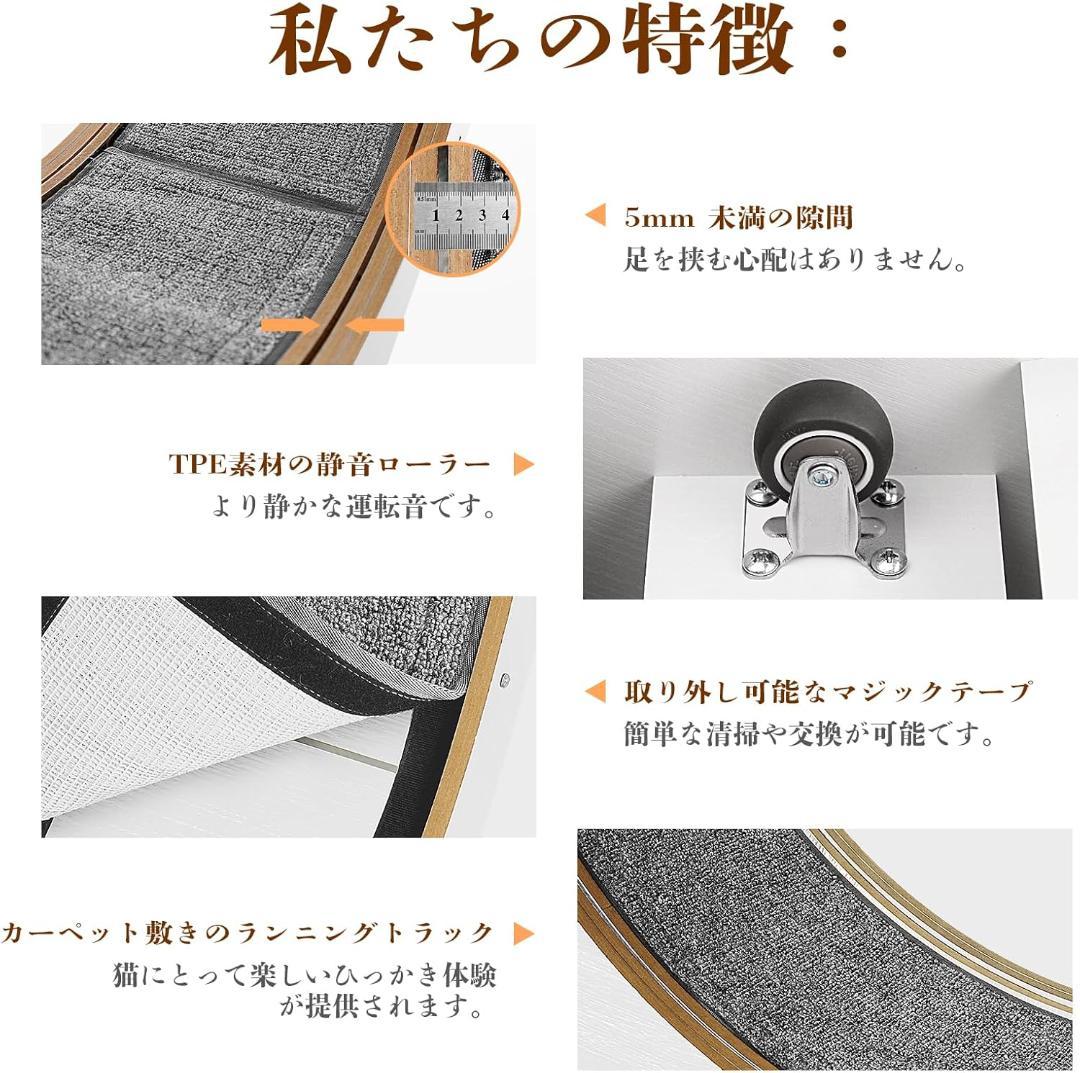 私たちの特徴：

1 2 3 4

5mm 未満の隙間
足を挟む心配はありません。

TPE素材の静音ローラー
より静かな運転音です。

取り外し可能なマジックテープ
簡単な清掃や交換が可能です。

カーペット敷きのランニングトラック
猫にとって楽しいひっかき体験が提供されます。