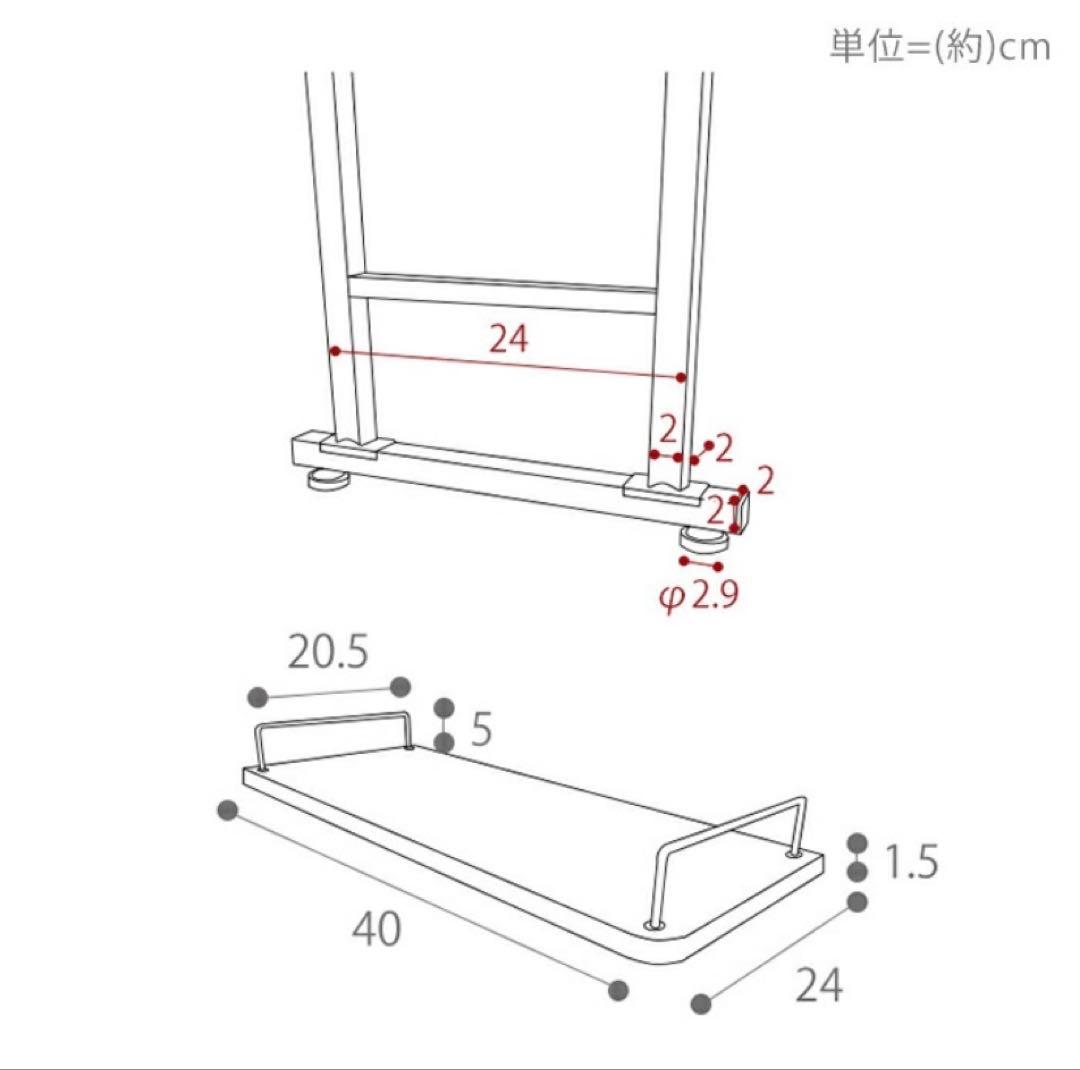 単位=(約)cm

24

2

2

2

2

φ2.9

20.5

5

1.5

40

24