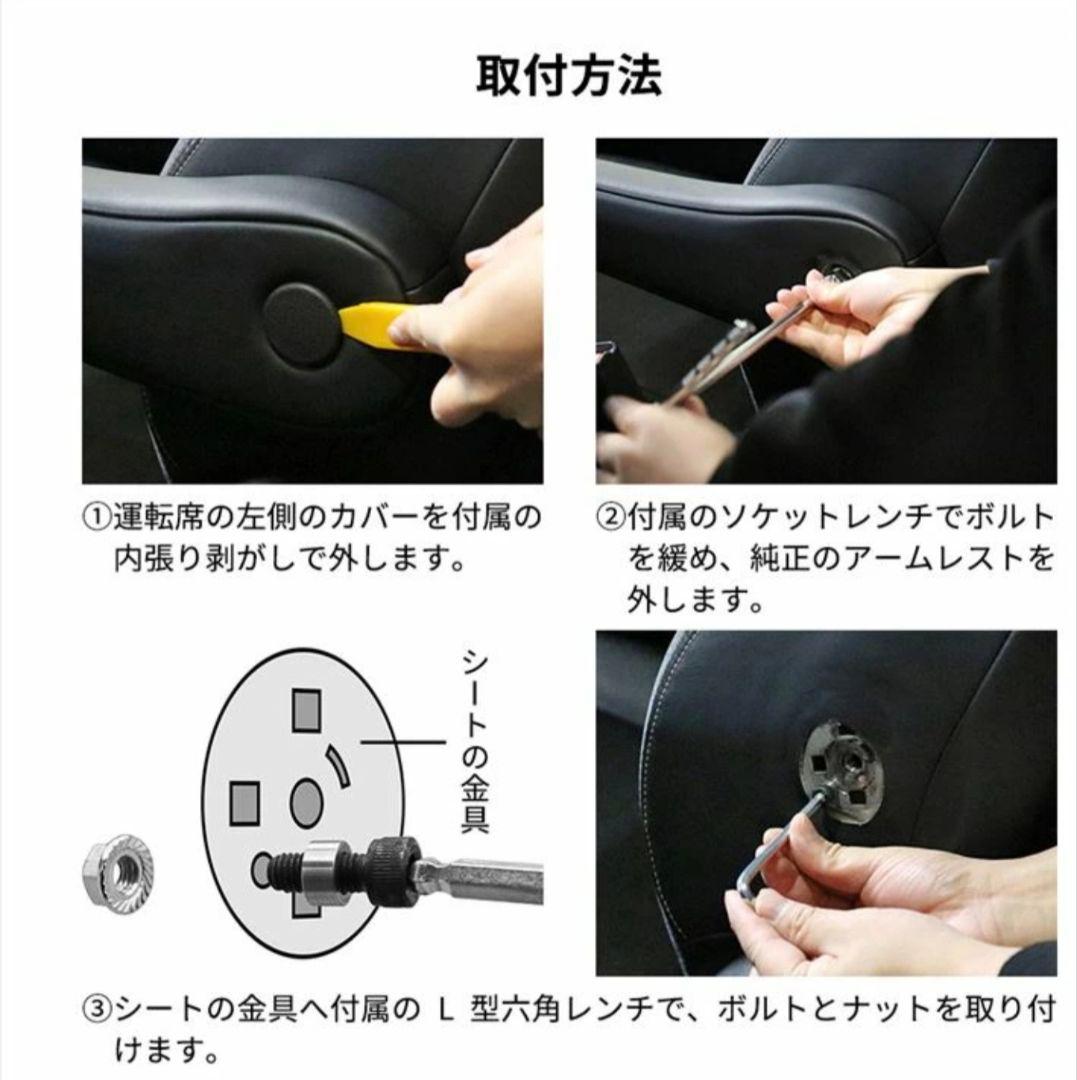 取付方法

①運転席の左側のカバーを付属の内張り剥がしで外します。

②付属のソケットレンチでボルトを緩め、純正のアームレストを外します。

シートの金具

③シートの金具へ付属の L 型六角レンチで、ボルトとナットを取り付けます。