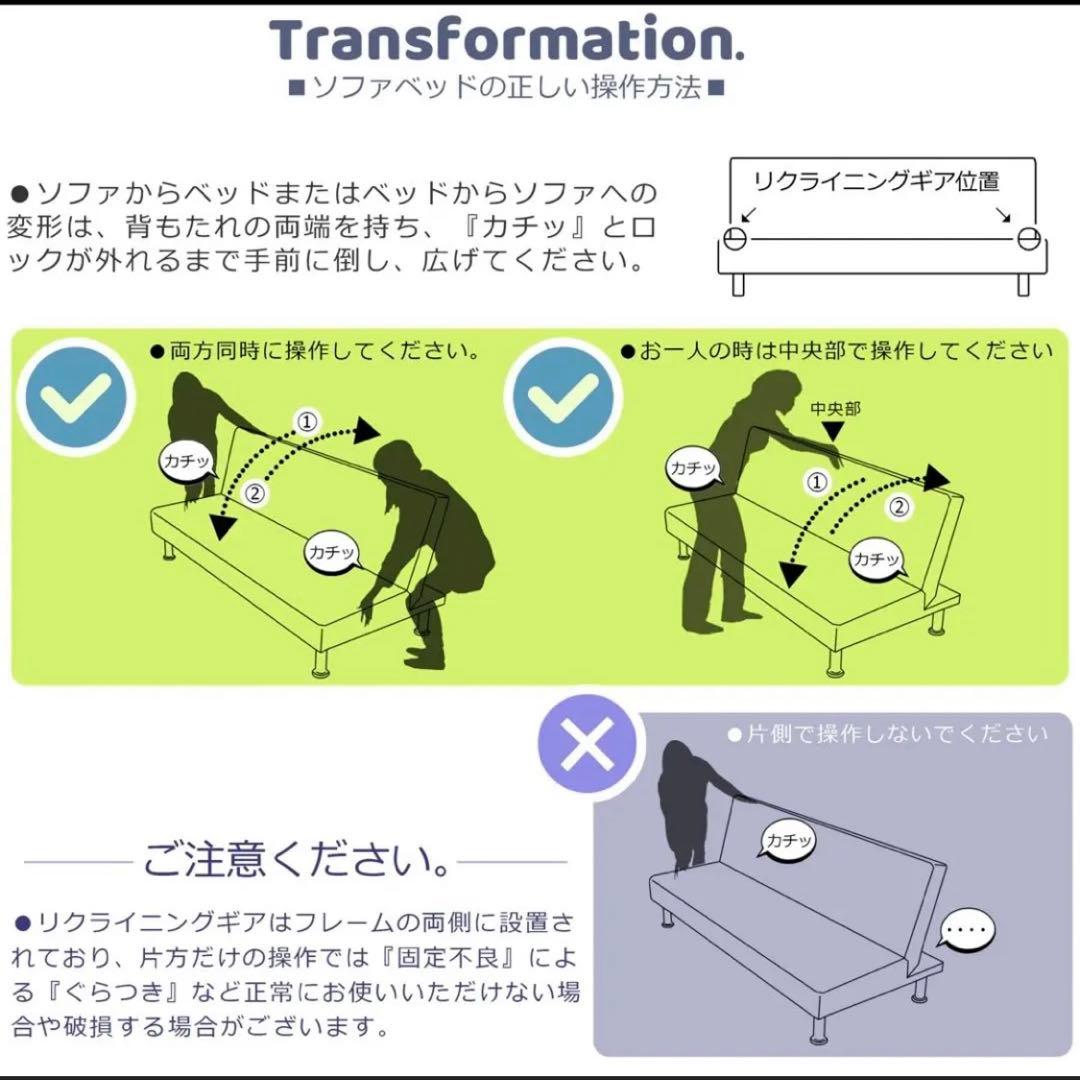 Transformation.

■ソファベッドの正しい操作方法■

●ソファからベッドまたはベッドからソファへの変形は、背もたれの両端を持ち、『カチッ』とロックが外れるまで手前に倒し、広げてください。

リクライニングギア位置

●両方同時に操作してください。

①

②

カチッ

カチッ

●お一人の時は中央部で操作してください

中央部

カチッ

①

②

カチッ

●片側で操作しないでください

カチッ

....

ご注意ください。

●リクライニングギアはフレームの両側に設置されており、片方だけの操作では『固定不良』による『ぐらつき』など正常にお使いいただけない場合や破損する場合がございます。