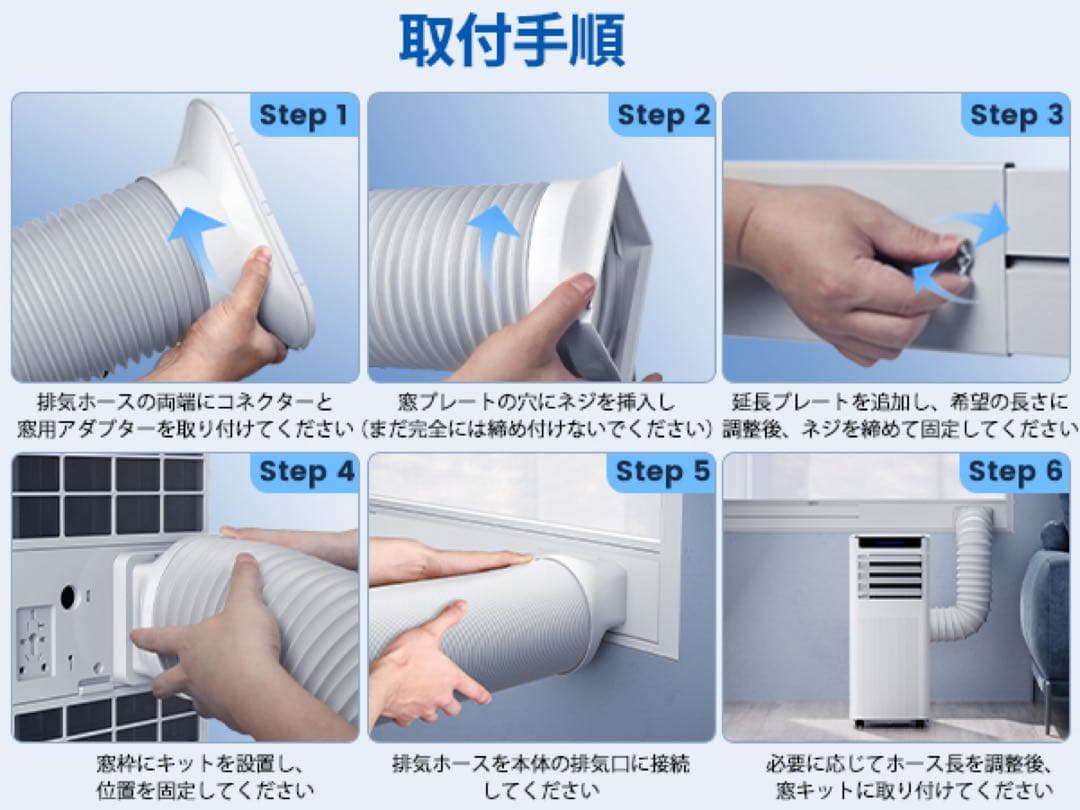 取付手順

Step 1

排気ホースの両端にコネクターと窓用アダプターを取り付けてください

Step 2

窓プレートの穴にネジを挿入し（まだ完全には締め付けないでください）

Step 3

延長プレートを追加し、希望の長さに調整後、ネジを締めて固定してください

Step 4

窓枠にキットを設置し、位置を固定してください

Step 5

排気ホースを本体の排気口に接続してください

Step 6

必要に応じてホース長を調整後、窓キットに取り付けてください