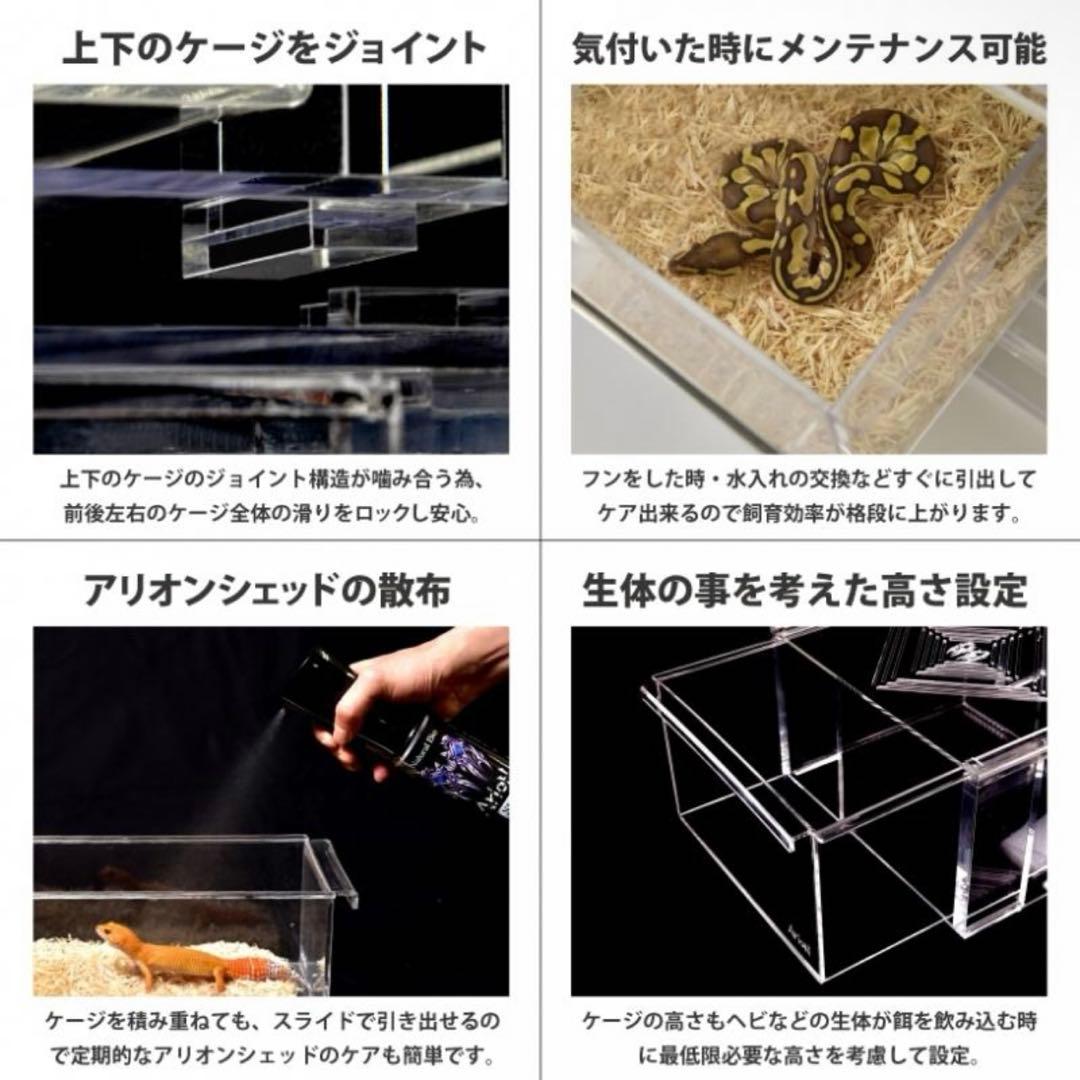 上下のケージをジョイント

上下のケージのジョイント構造が噛み合う為、前後左右のケージ全体の滑りをロックし安心。

気付いた時にメンテナンス可能

フンをした時・水入れの交換などすぐに引出してケア出来るので飼育効率が格段に上がります。

アリオンシェッドの散布

ケージを積み重ねても、スライドで引き出せるので定期的なアリオンシェッドのケアも簡単です。

生体の事を考えた高さ設定

ケージの高さもヘビなどの生体が餌を飲み込む時に最低限必要な高さを考慮して設定。