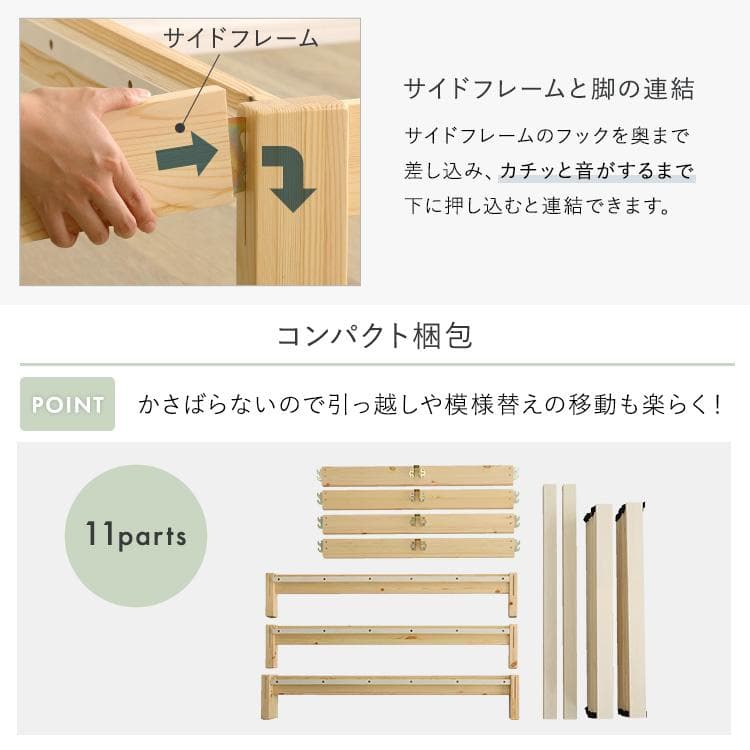 サイドフレーム

サイドフレームと脚の連結

サイドフレームのフックを奥まで差し込み、カチッと音がするまで下に押し込むと連結できます。

コンパクト梱包

POINT かさばらないので引っ越しや模様替えの移動も楽らく！

11parts