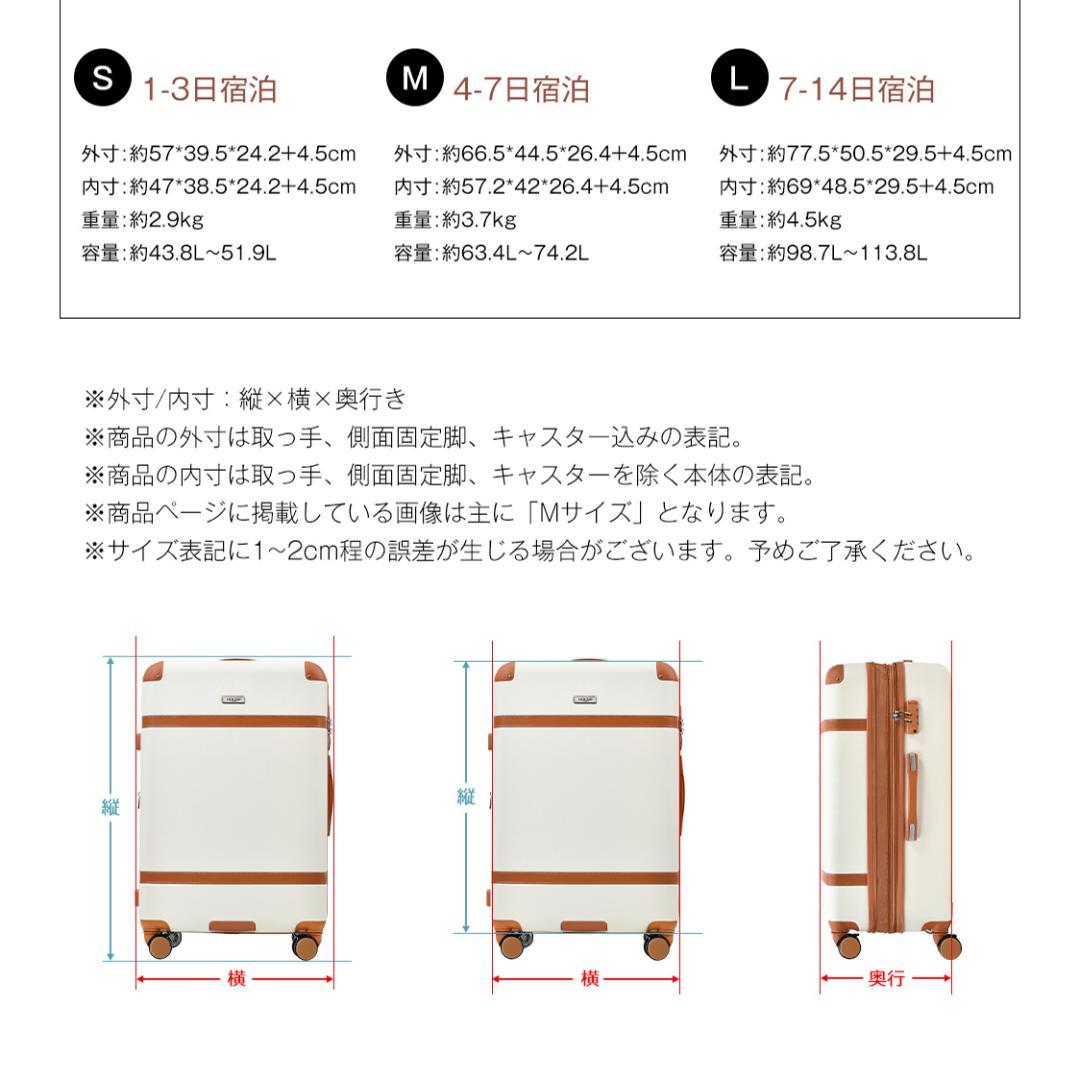 S 1-3日宿泊

外寸:約57*39.5*24.2+4.5cm
内寸:約47*38.5*24.2+4.5cm
重量:約2.9kg
容量:約43.8L~51.9L

M 4-7日宿泊

外寸:約66.5*44.5*26.4+4.5cm
内寸:約57.2*42*26.4+4.5cm
重量:約3.7kg
容量:約63.4L~74.2L

L 7-14日宿泊

外寸:約77.5*50.5*29.5+4.5cm
内寸:約69*48.5*29.5+4.5cm
重量:約4.5kg
容量:約98.7L~113.8L

※外寸/内寸:縦×横×奥行き
※商品の外寸は取っ手、側面固定脚、キャスター込みの表記。
※商品の内寸は取っ手、側面固定脚、キャスターを除く本体の表記。
※商品ページに掲載している画像は主に「Mサイズ」となります。
※サイズ表記に1~2cm程の誤差が生じる場合がございます。予めご了承ください。

縦
横
縦
横
奥行