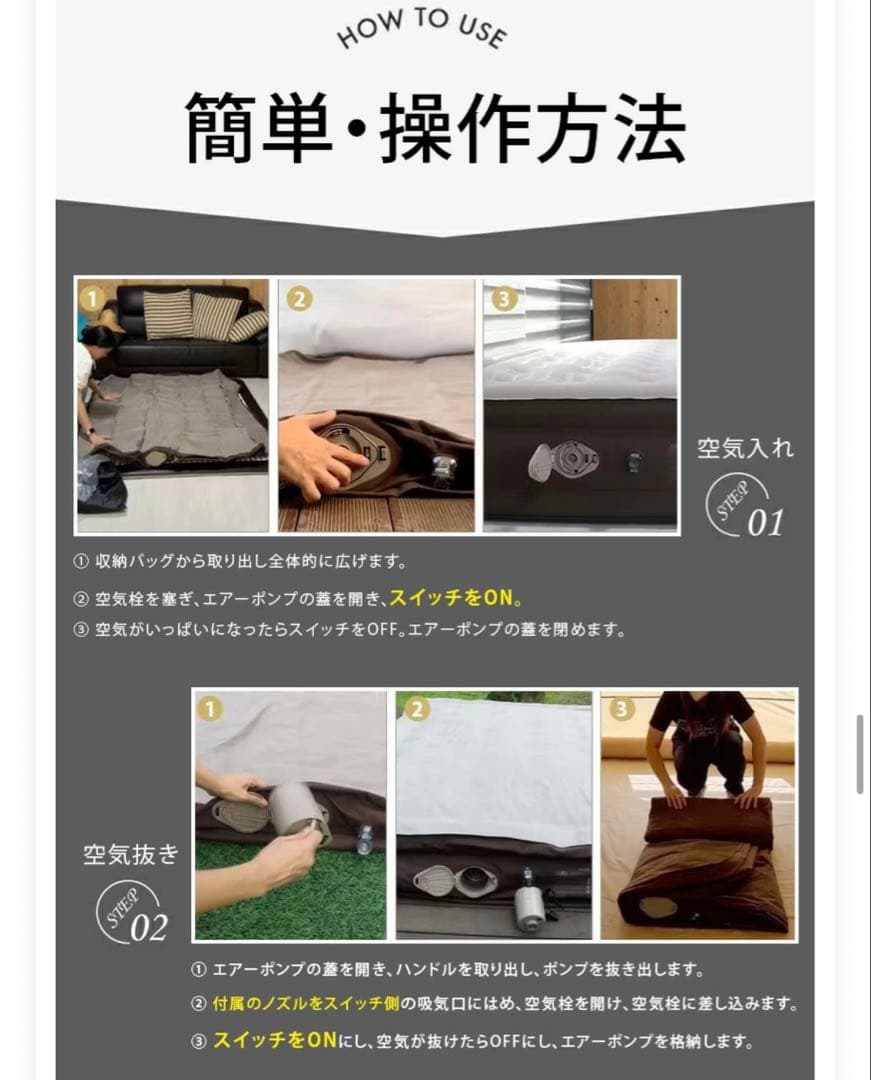 HOW TO USE

簡単・操作方法

1 2 3

空気入れ

STEP 01

① 収納バッグから取り出し全体的に広げます。

② 空気栓を塞ぎ、エアーポンプの蓋を開き、スイッチをON。

③ 空気がいっぱいになったらスイッチをOFF。エアーポンプの蓋を閉めます。

1 2 3

空気抜き

STEP 02

① エアーポンプの蓋を開き、ハンドルを取り出し、ポンプを抜き出します。

② 付属のノズルをスイッチ側の吸気口にはめ、空気栓を開け、空気栓に差し込みます。

③ スイッチをONにし、空気が抜けたらOFFにし、エアーポンプを格納します。