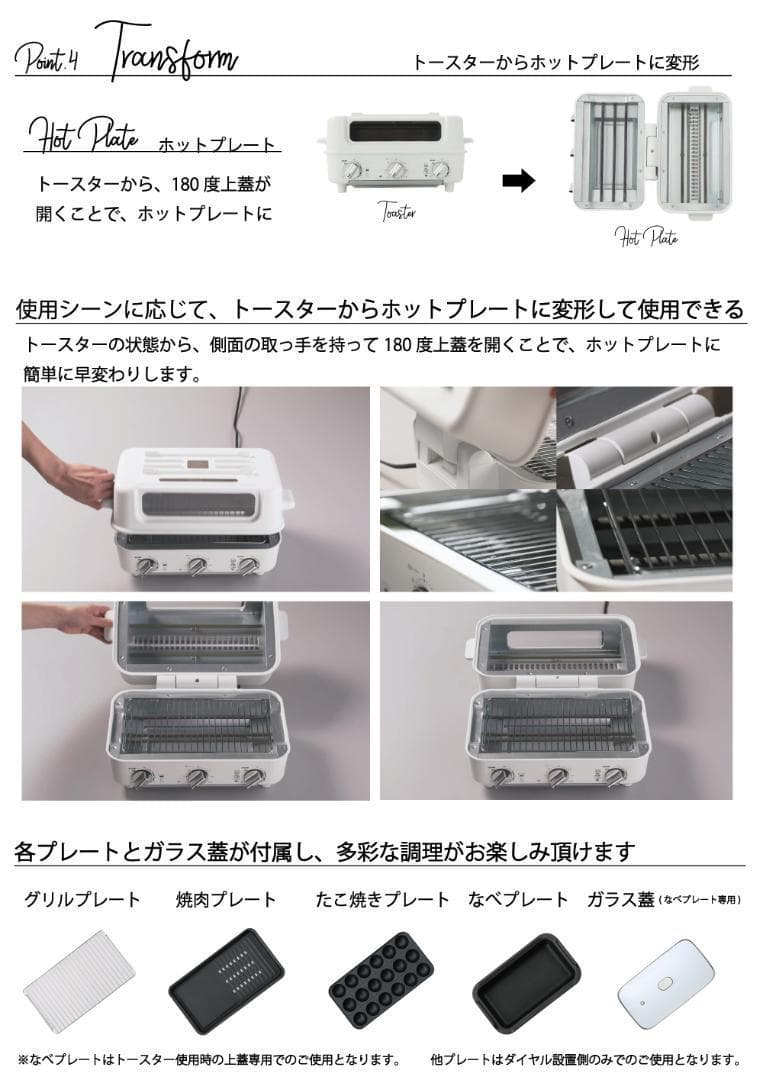 Point.4 Transform

トースターからホットプレートに変形

Hot Plate ホットプレート

トースターから、180 度上蓋が開くことで、ホットプレートに

Toaster

Hot Plate

使用シーンに応じて、トースターからホットプレートに変形して使用できる

トースターの状態から、側面の取っ手を持って 180 度上蓋を開くことで、ホットプレートに簡単に早変わりします。

各プレートとガラス蓋が付属し、多彩な調理がお楽しみ頂けます

グリルプレート　焼肉プレート　たこ焼きプレート　なべプレート　ガラス蓋（なべプレート専用）

※なべプレートはトースター使用時の上蓋専用でのご使用となります。　他プレートはダイヤル設置側のみでのご使用となります。