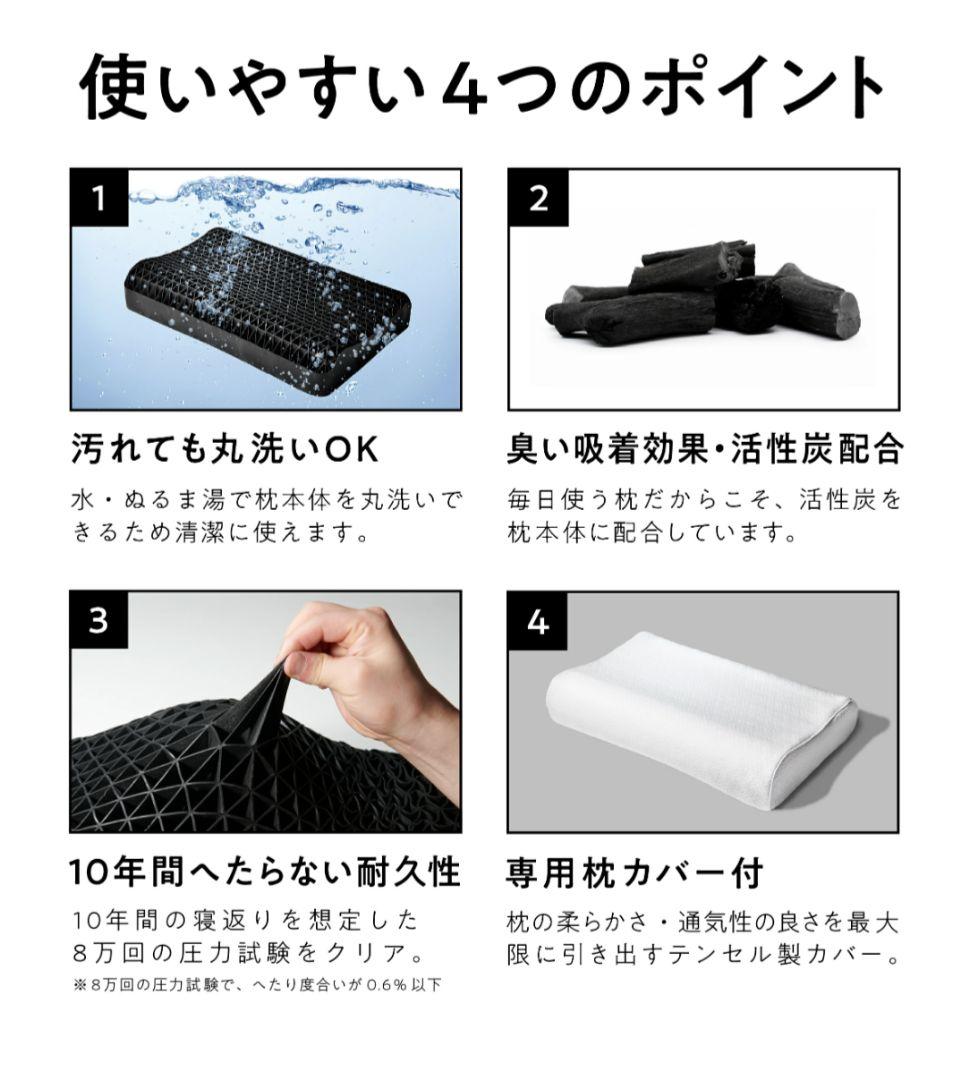 使いやすい4つのポイント

1

汚れても丸洗いOK

水・ぬるま湯で枕本体を丸洗いできるため清潔に使えます。

2

臭い吸着効果・活性炭配合

毎日使う枕だからこそ、活性炭を枕本体に配合しています。

3

10年間へたらない耐久性

10年間の寝返りを想定した8万回の圧力試験をクリア。

※8万回の圧力試験で、へたり度合いが0.6%以下

4

専用枕カバー付

枕の柔らかさ・通気性の良さを最大限に引き出すテンセル製カバー。