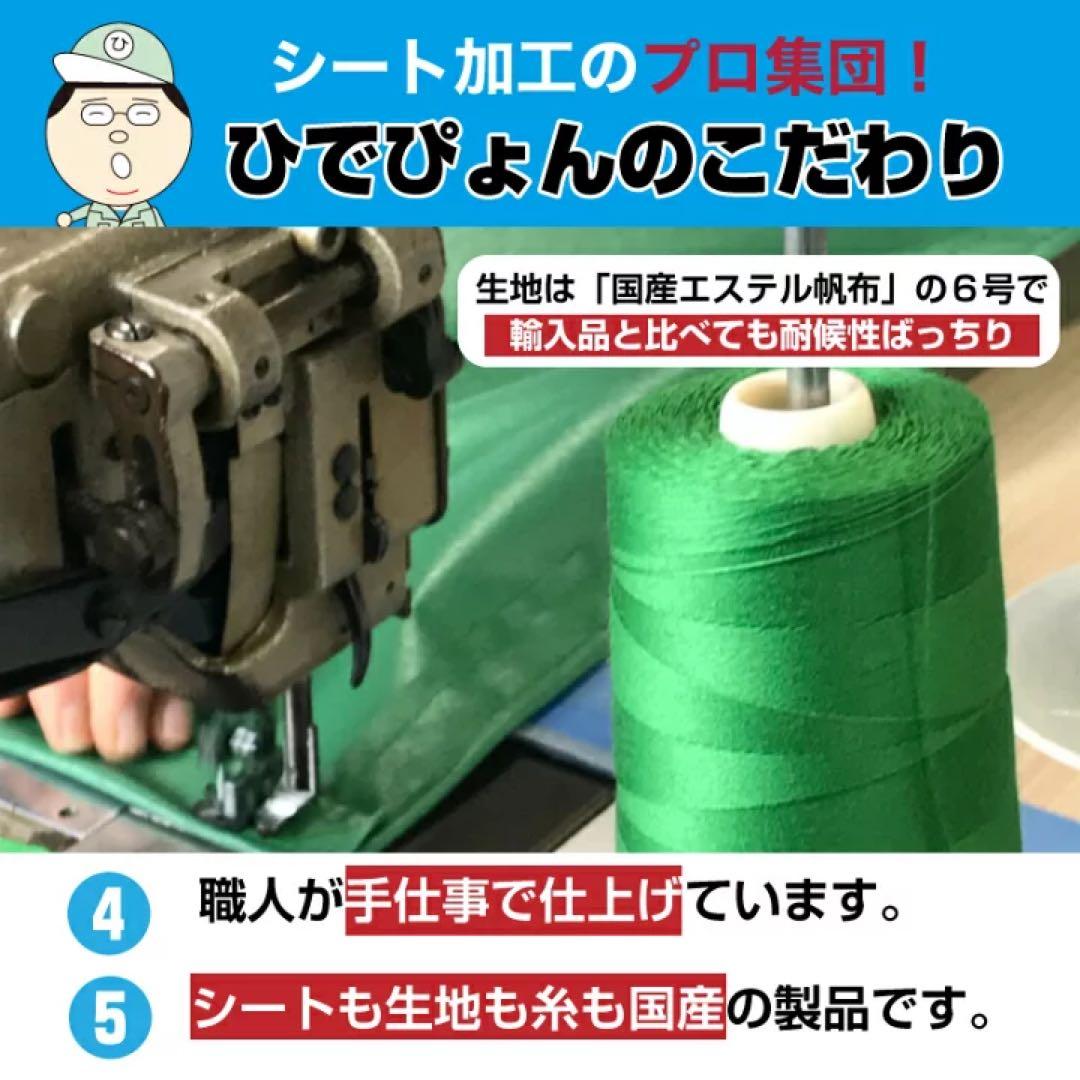 ひ

シート加工のプロ集団！
ひでぴょんのこだわり

生地は「国産エステル帆布」の６号で
輸入品と比べても耐候性ばっちり

4 職人が手仕事で仕上げています。

5 シートも生地も糸も国産の製品です。