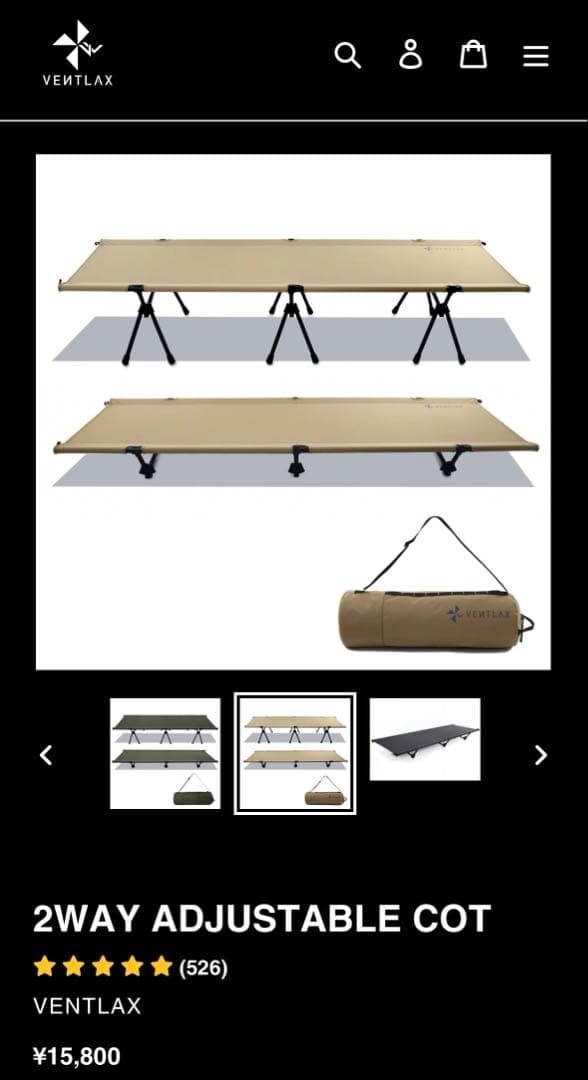 VENTLAX

VENTLAX

VENTLAX

2WAY ADJUSTABLE COT

(526)

VENTLAX

¥15,800