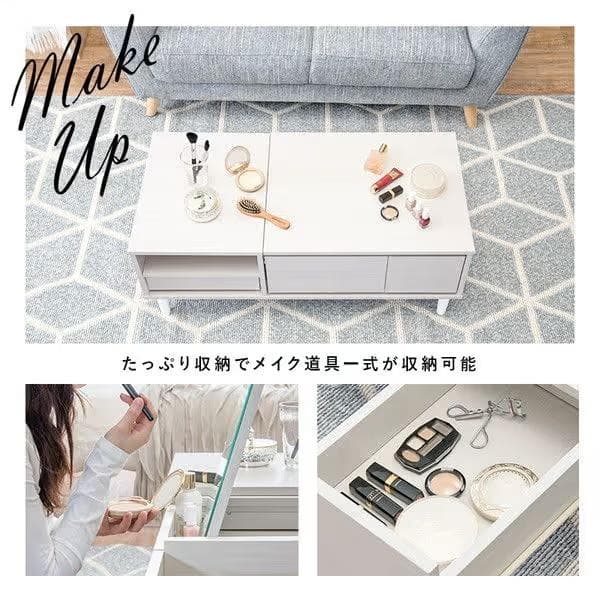 Make Up

たっぷり収納でメイク道具一式が収納可能