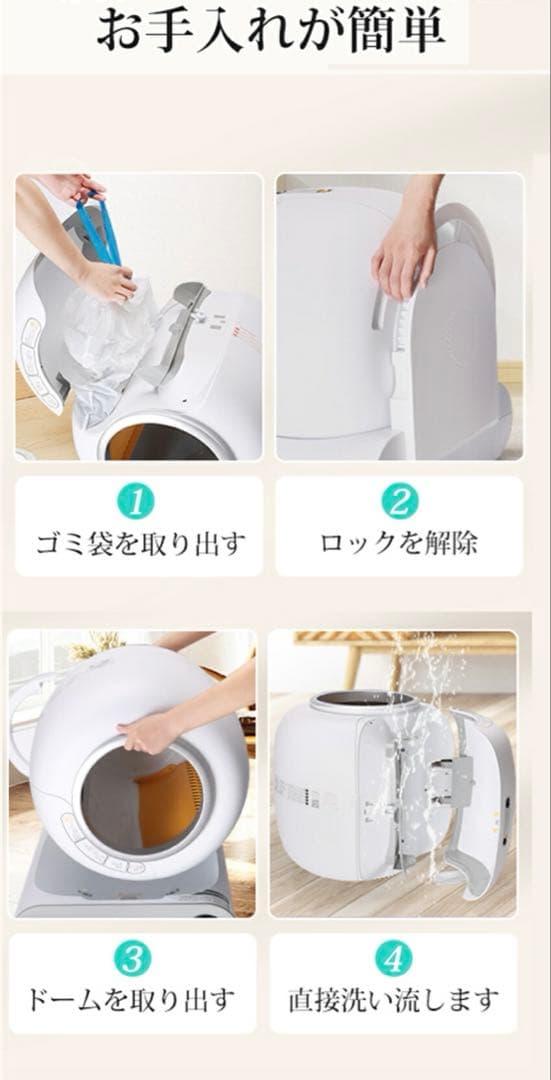 お手入れが簡単

1
ゴミ袋を取り出す

2
ロックを解除

3
ドームを取り出す

4
直接洗い流します