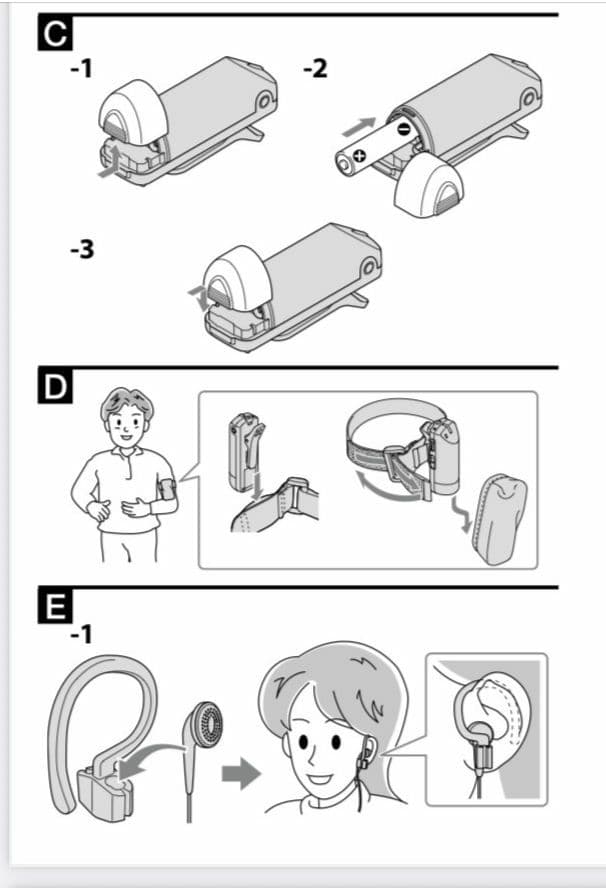 C
-1
-2
-3
D
E
-1