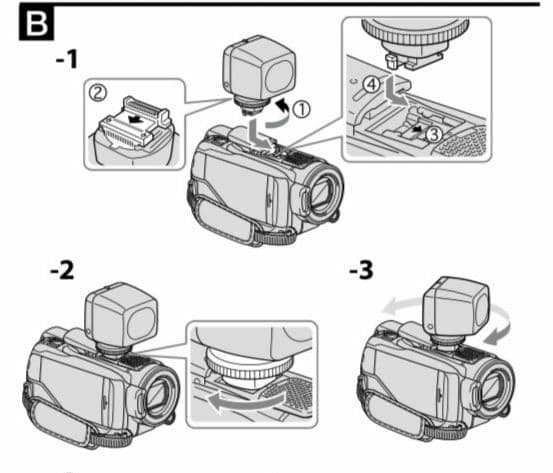 B

-1

②

①

④

③

-2

-3