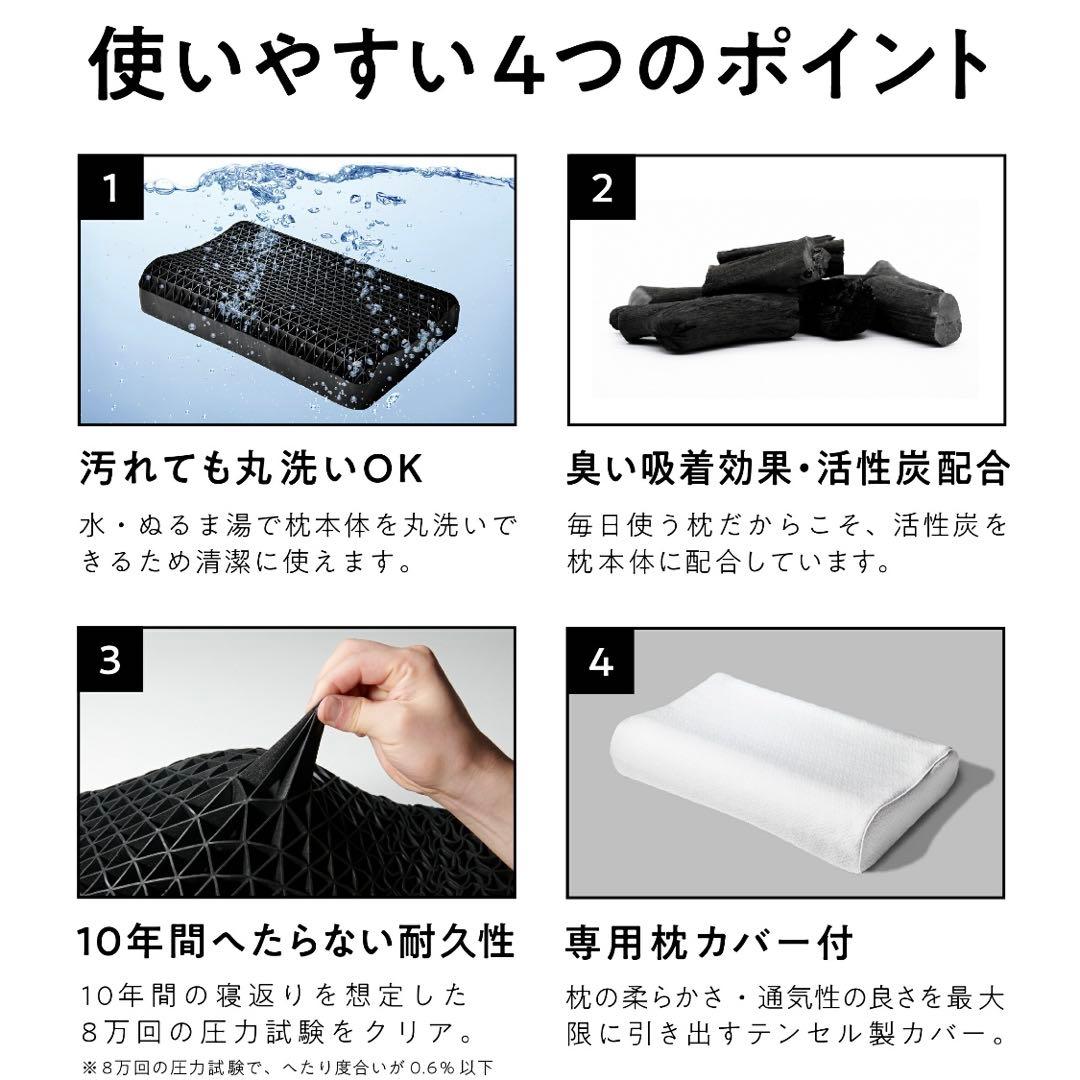 使いやすい4つのポイント

1

汚れても丸洗いOK

水・ぬるま湯で枕本体を丸洗いできるため清潔に使えます。

2

臭い吸着効果・活性炭配合

毎日使う枕だからこそ、活性炭を枕本体に配合しています。

3

10年間へたらない耐久性

10年間の寝返りを想定した8万回の圧力試験をクリア。

※8万回の圧力試験で、へたり度合いが0.6％以下

4

専用枕カバー付

枕の柔らかさ・通気性の良さを最大限に引き出すテンセル製カバー。