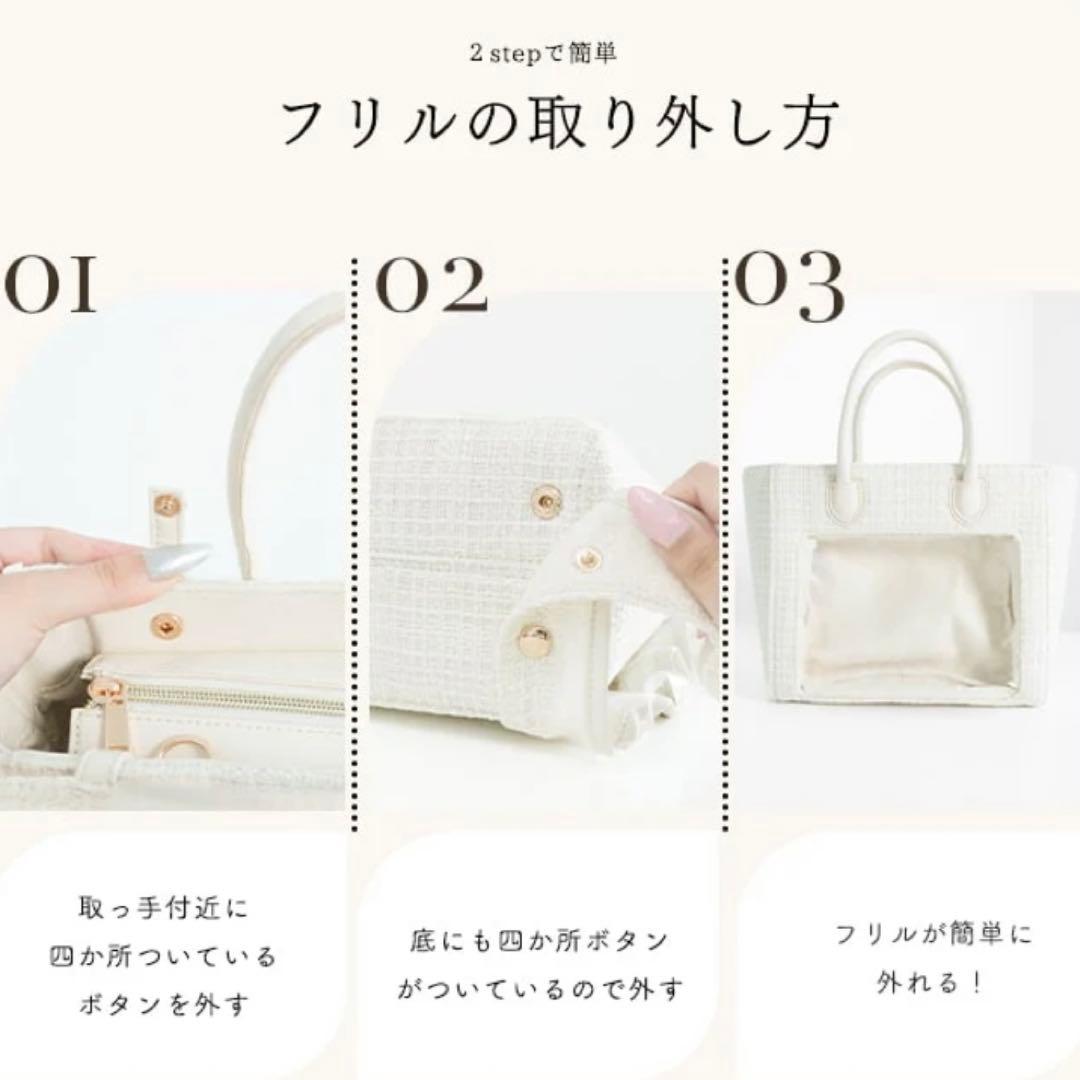 2 stepで簡単

フリルの取り外し方

01

02

03

取っ手付近に
四か所ついている
ボタンを外す

底にも四か所ボタン
がついているので外す

フリルが簡単に
外れる！