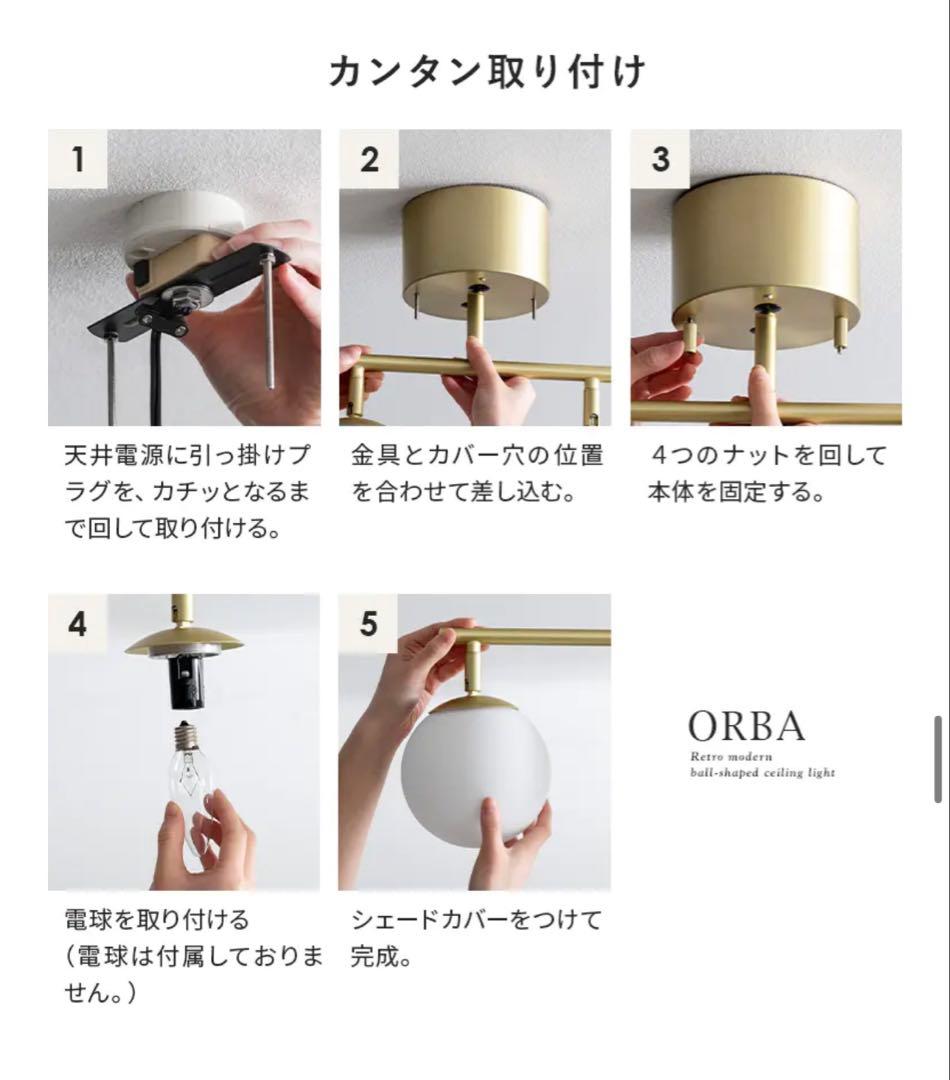 カンタン取り付け

1

天井電源に引っ掛けプラグを、カチッとなるまで回して取り付ける。

2

金具とカバー穴の位置を合わせて差し込む。

3

４つのナットを回して本体を固定する。

4

電球を取り付ける（電球は付属しておりません。）

5

シェードカバーをつけて完成。

ORBA
Retro modern
ball-shaped ceiling light