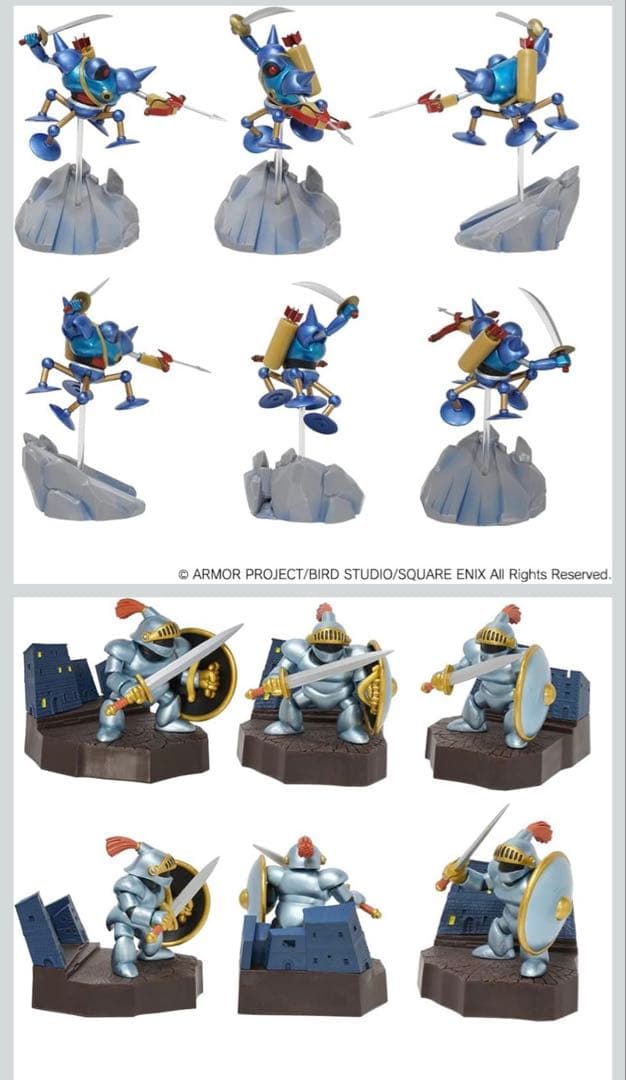 © ARMOR PROJECT/BIRD STUDIO/SQUARE ENIX All Rights Reserved.