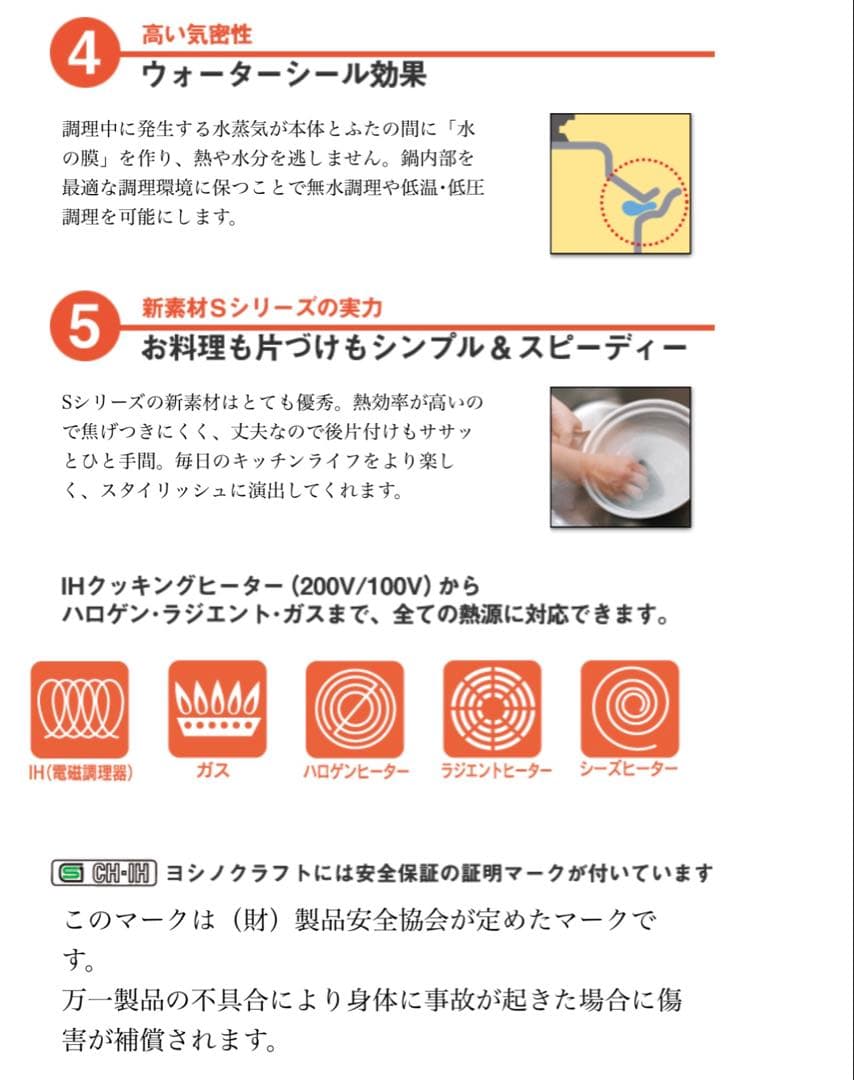 4
高い気密性
ウォーターシール効果

調理中に発生する水蒸気が本体とふたの間に「水の膜」を作り、熱や水分を逃しません。鍋内部を最適な調理環境に保つことで無水調理や低温･低圧調理を可能にします。

5
新素材Sシリーズの実力
お料理も片づけもシンプル＆スピーディー

Sシリーズの新素材はとても優秀。熱効率が高いので焦げつきにくく、丈夫なので後片付けもササッとひと手間。毎日のキッチンライフをより楽しく、スタイリッシュに演出してくれます。

IHクッキングヒーター（200V/100V）から
ハロゲン･ラジエント･ガスまで、全ての熱源に対応できます。

IH(電磁調理器)
ガス
ハロゲンヒーター
ラジエントヒーター
シーズヒーター

S CH･IH ヨシノクラフトには安全保証の証明マークが付いています
このマークは（財）製品安全協会が定めたマークです。
万一製品の不具合により身体に事故が起きた場合に傷害が補償されます。