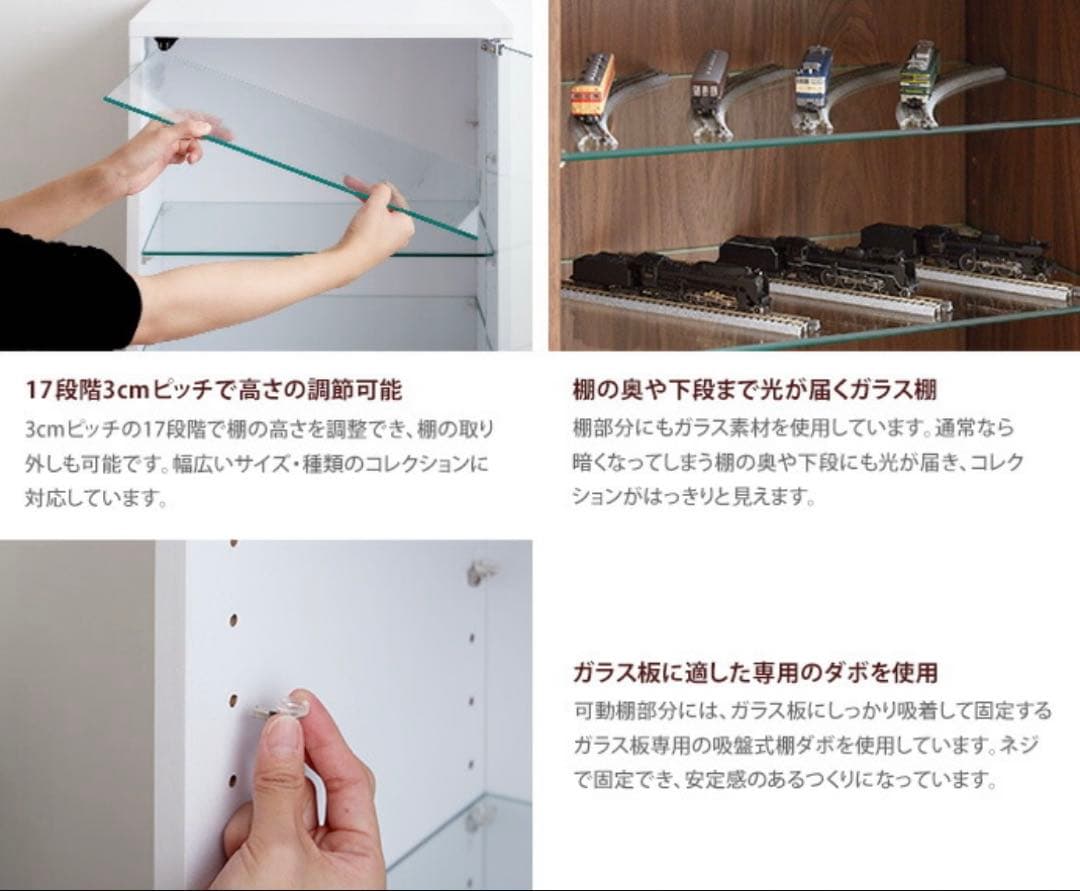 17段階3cmピッチで高さの調節可能

3cmピッチの17段階で棚の高さを調整でき、棚の取り外しも可能です。幅広いサイズ・種類のコレクションに対応しています。

棚の奥や下段まで光が届くガラス棚

棚部分にもガラス素材を使用しています。通常なら暗くなってしまう棚の奥や下段にも光が届き、コレクションがはっきりと見えます。

ガラス板に適した専用のダボを使用

可動棚部分には、ガラス板にしっかり吸着して固定するガラス板専用の吸盤式棚ダボを使用しています。ネジで固定でき、安定感のあるつくりになっています。