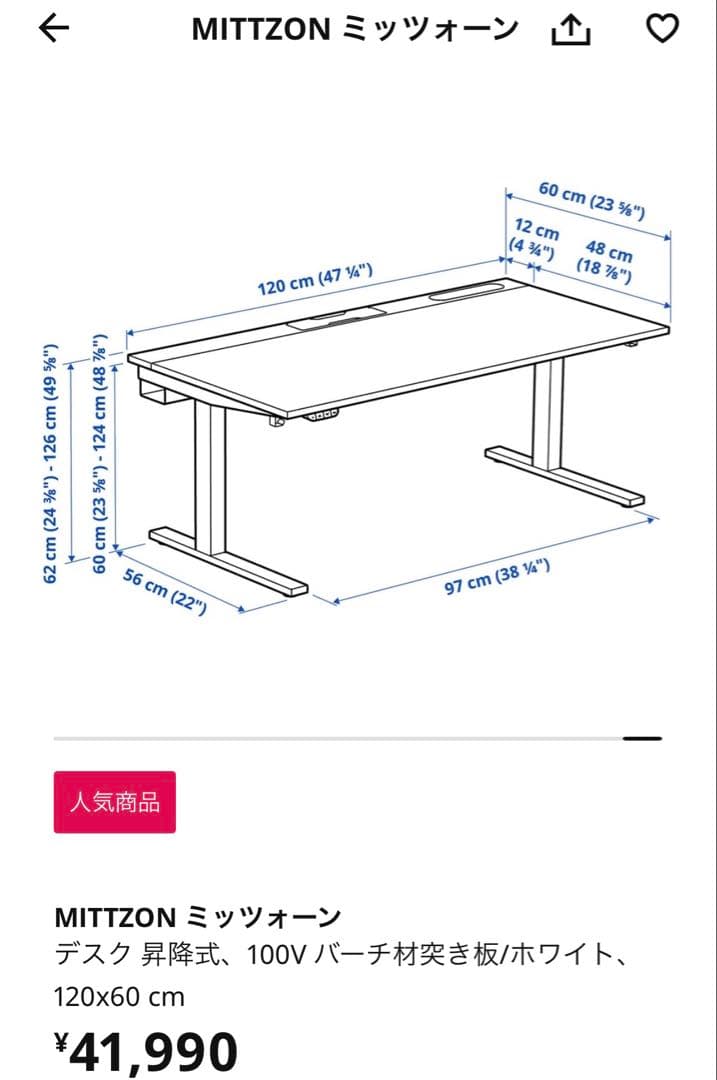 MITTZON ミッツォーン

60 cm (23 ⅝")
12 cm (4 ¾")
48 cm (18 ⅞")
120 cm (47 ¼")
62 cm (24 ⅜") - 126 cm (49 ⅝")
60 cm (23 ⅝") - 124 cm (48 ⅞")
56 cm (22")
97 cm (38 ¼")

人気商品

MITTZON ミッツォーン
デスク 昇降式、100V バーチ材突き板/ホワイト、120x60 cm
¥41,990