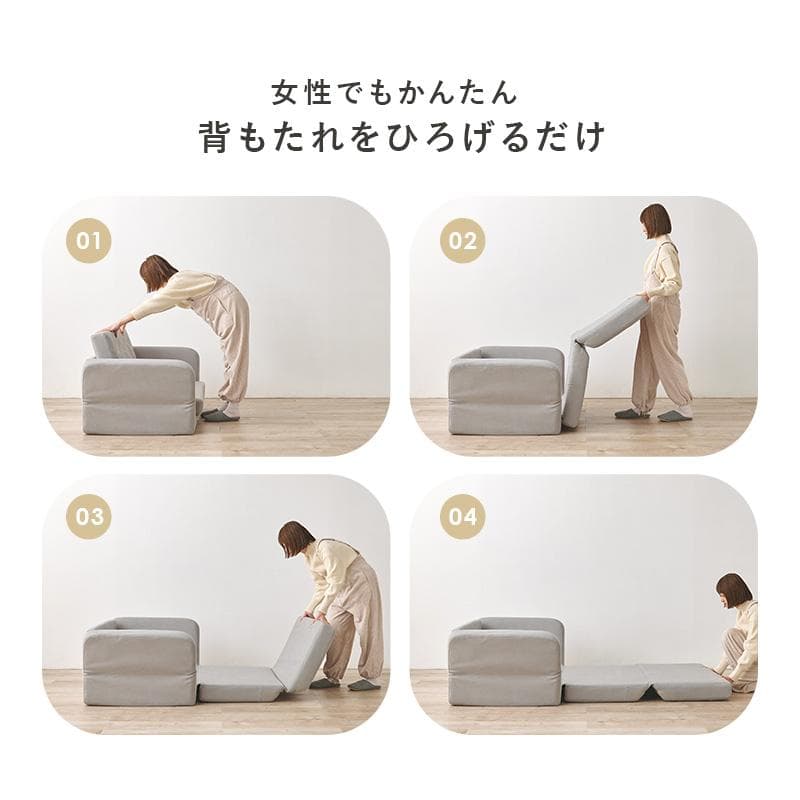 女性でもかんたん
背もたれをひろげるだけ

01

02

03

04